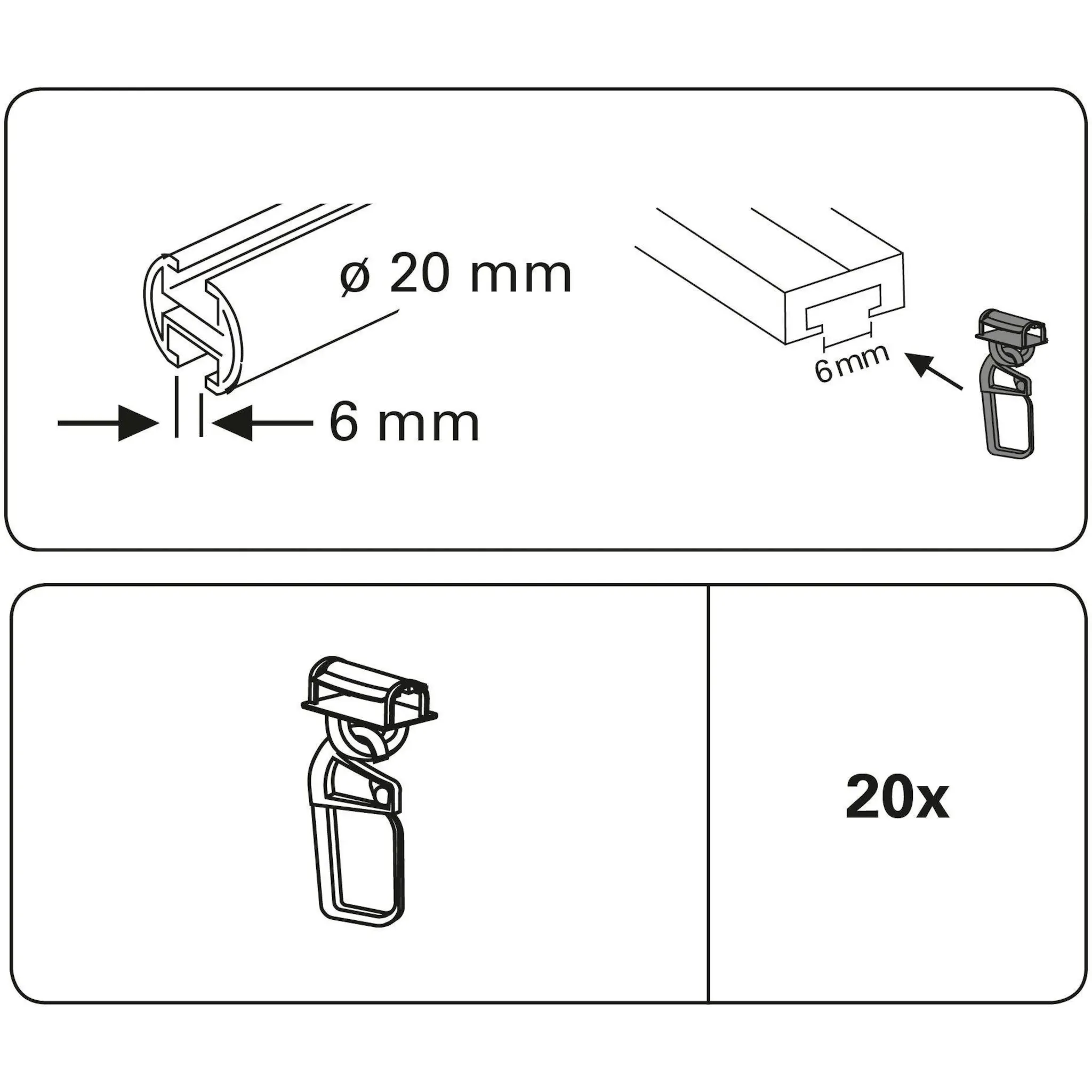 ø 20 mm

6 mm

6 mm

20x