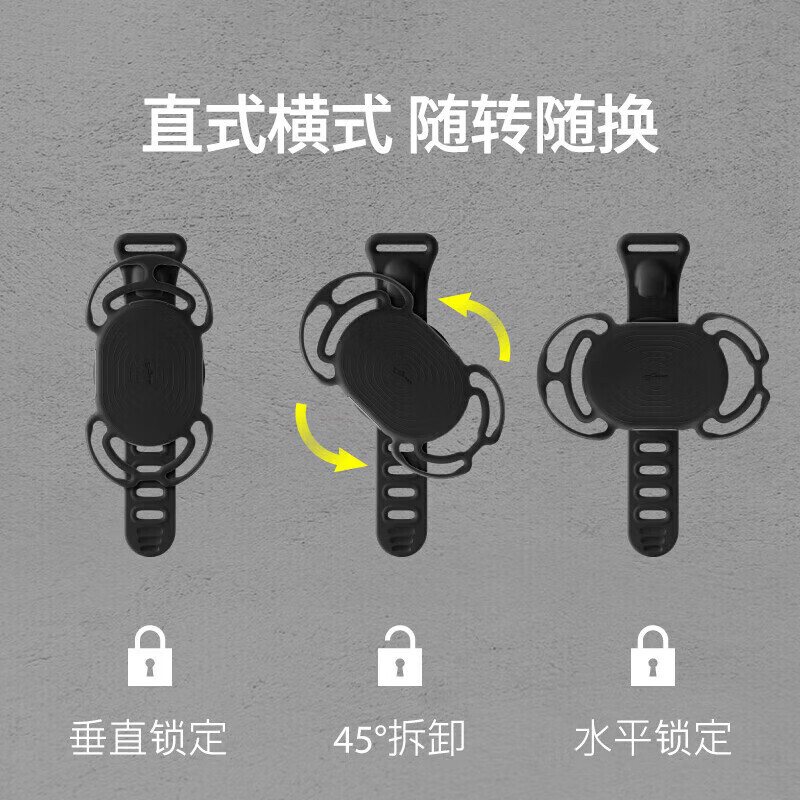 直式横式 随转随换

垂直锁定

45°拆卸

水平锁定