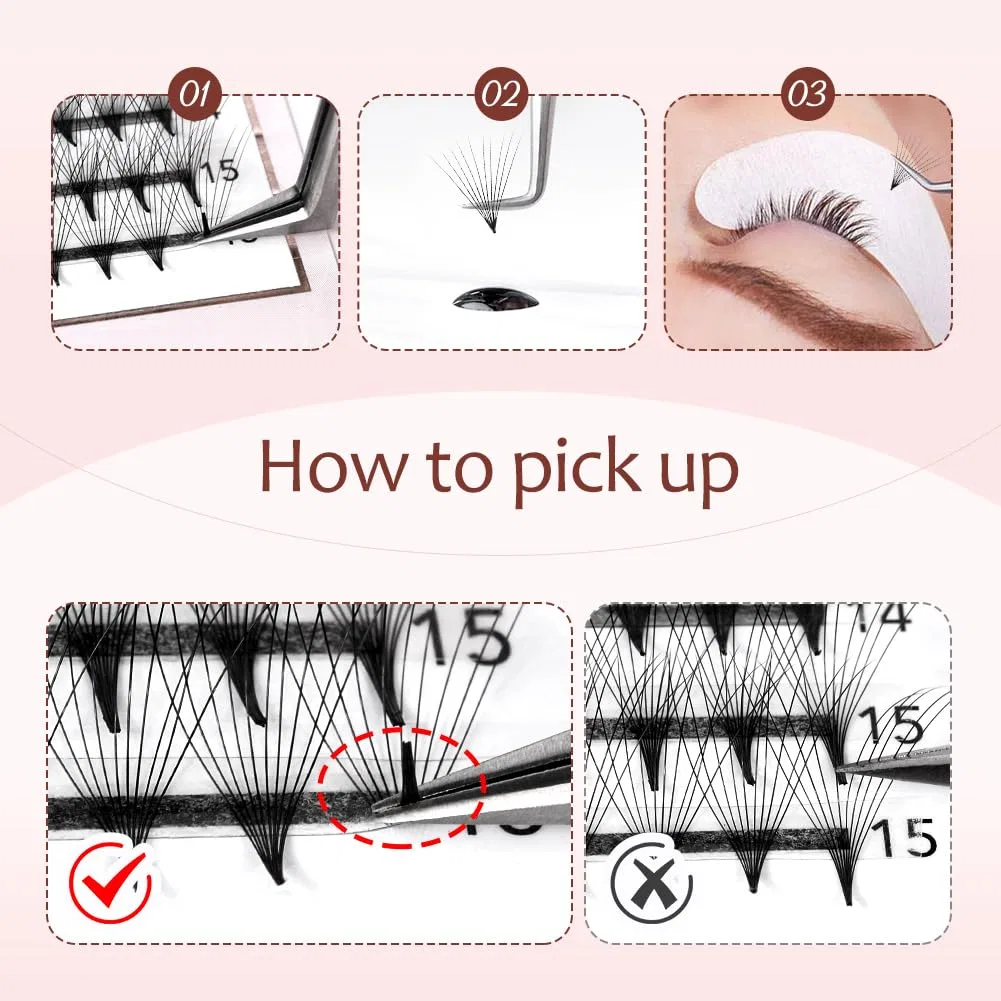 01
15

02

03

How to pick up

15

14
15
15