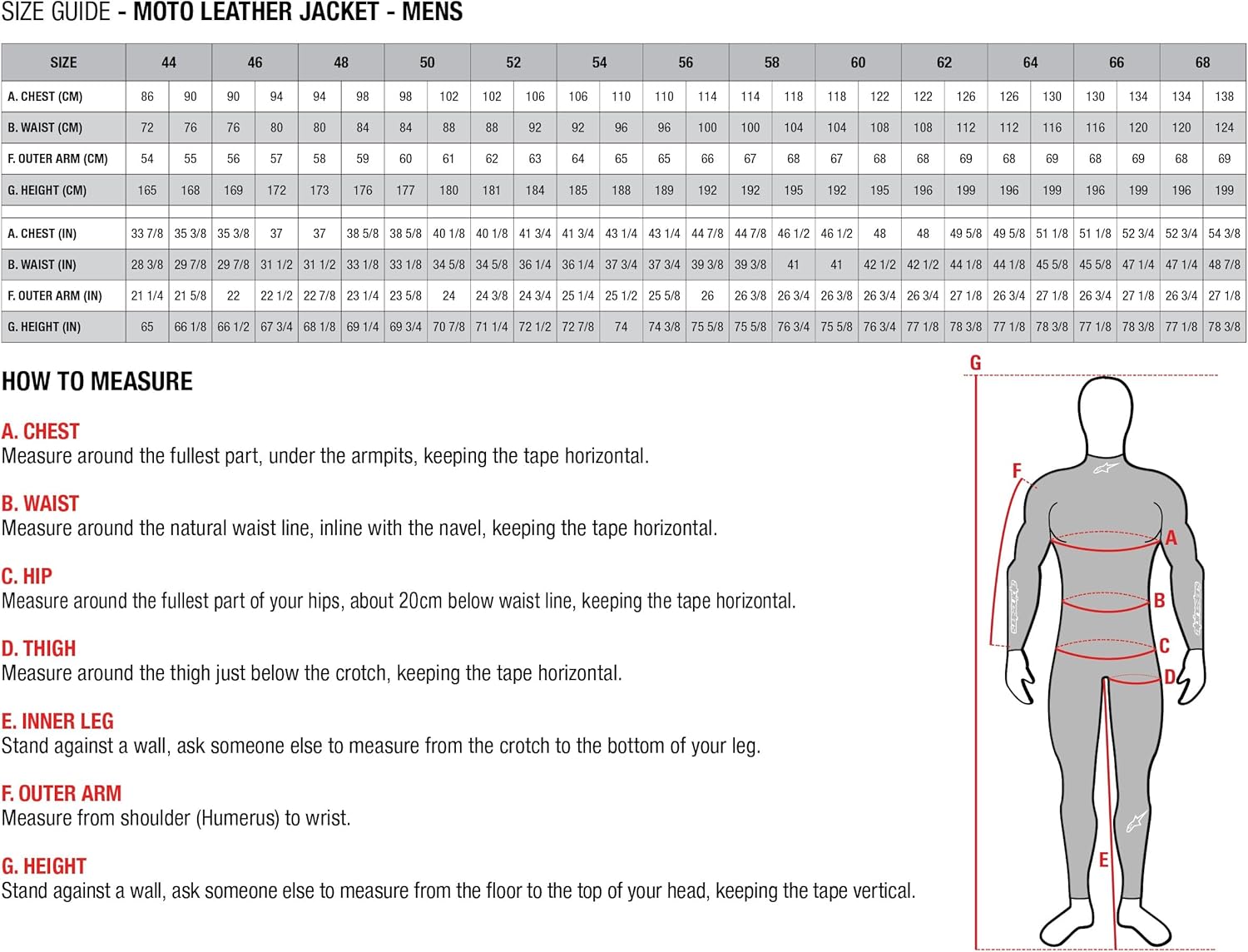 SIZE GUIDE - MOTO LEATHER JACKET - MENS

| SIZE | 44 | | 46 | | 48 | | 50 | | 52 | | 54 | | 56 | | 58 | | 60 | | 62 | | 64 | | 66 | | 68 | |
|---|---|---|---|---|---|---|---|---|---|---|---|---|---|---|---|---|---|---|---|---|---|---|---|---|---|---|
| A. CHEST (CM) | 86 | 90 | 90 | 94 | 94 | 98 | 98 | 102 | 102 | 106 | 106 | 110 | 110 | 114 | 114 | 118 | 118 | 122 | 122 | 126 | 126 | 130 | 130 | 134 | 134 | 138 |
| B. WAIST (CM) | 72 | 76 | 76 | 80 | 80 | 84 | 84 | 88 | 88 | 92 | 92 | 96 | 96 | 100 | 100 | 104 | 104 | 108 | 108 | 112 | 112 | 116 | 116 | 120 | 120 | 124 |
| F. OUTER ARM (CM) | 54 | 55 | 56 | 57 | 58 | 59 | 60 | 61 | 62 | 63 | 64 | 65 | 65 | 66 | 67 | 68 | 67 | 68 | 68 | 69 | 68 | 69 | 68 | 69 | 68 | 69 |
| G. HEIGHT (CM) | 165 | 168 | 169 | 172 | 173 | 176 | 177 | 180 | 181 | 184 | 185 | 188 | 189 | 192 | 192 | 195 | 192 | 195 | 196 | 199 | 196 | 199 | 196 | 199 | 196 | 199 |
| A. CHEST (IN) | 33 7/8 | 35 3/8 | 35 3/8 | 37 | 37 | 38 5/8 | 38 5/8 | 40 1/8 | 40 1/8 | 41 3/4 | 41 3/4 | 43 1/4 | 43 1/4 | 44 7/8 | 44 7/8 | 46 1/2 | 46 1/2 | 48 | 48 | 49 5/8 | 49 5/8 | 51 1/8 | 51 1/8 | 52 3/4 | 52 3/4 | 54 3/8 |
| B. WAIST (IN) | 28 3/8 | 29 7/8 | 29 7/8 | 31 1/2 | 31 1/2 | 33 1/8 | 33 1/8 | 34 5/8 | 34 5/8 | 36 1/4 | 36 1/4 | 37 3/4 | 37 3/4 | 39 3/8 | 39 3/8 | 41 | 41 | 42 1/2 | 42 1/2 | 44 1/8 | 44 1/8 | 45 5/8 | 45 5/8 | 47 1/4 | 47 1/4 | 48 7/8 |
| F. OUTER ARM (IN) | 21 1/4 | 21 5/8 | 22 | 22 1/2 | 22 7/8 | 23 1/4 | 23 5/8 | 24 | 24 3/8 | 24 3/4 | 25 1/4 | 25 1/2 | 25 5/8 | 26 | 26 3/8 | 26 3/4 | 26 3/8 | 26 3/4 | 26 3/4 | 27 1/8 | 26 3/4 | 27 1/8 | 26 3/4 | 27 1/8 | 26 3/4 | 27 1/8 |
| G. HEIGHT (IN) | 65 | 66 1/8 | 66 1/2 | 67 3/4 | 68 1/8 | 69 1/4 | 69 3/4 | 70 7/8 | 71 1/4 | 72 1/2 | 72 7/8 | 74 | 74 3/8 | 75 5/8 | 75 5/8 | 76 3/4 | 75 5/8 | 76 3/4 | 77 1/8 | 78 3/8 | 77 1/8 | 78 3/8 | 77 1/8 | 78 3/8 | 77 1/8 | 78 3/8 |

HOW TO MEASURE

A. CHEST
Measure around the fullest part, under the armpits, keeping the tape horizontal.

B. WAIST
Measure around the natural waist line, inline with the navel, keeping the tape horizontal.

C. HIP
Measure around the fullest part of your hips, about 20cm below waist line, keeping the tape horizontal.

D. THIGH
Measure around the thigh just below the crotch, keeping the tape horizontal.

E. INNER LEG
Stand against a wall, ask someone else to measure from the crotch to the bottom of your leg.

F. OUTER ARM
Measure from shoulder (Humerus) to wrist.

G. HEIGHT
Stand against a wall, ask someone else to measure from the floor to the top of your head, keeping the tape vertical.

G
F
A
B
C
D
E