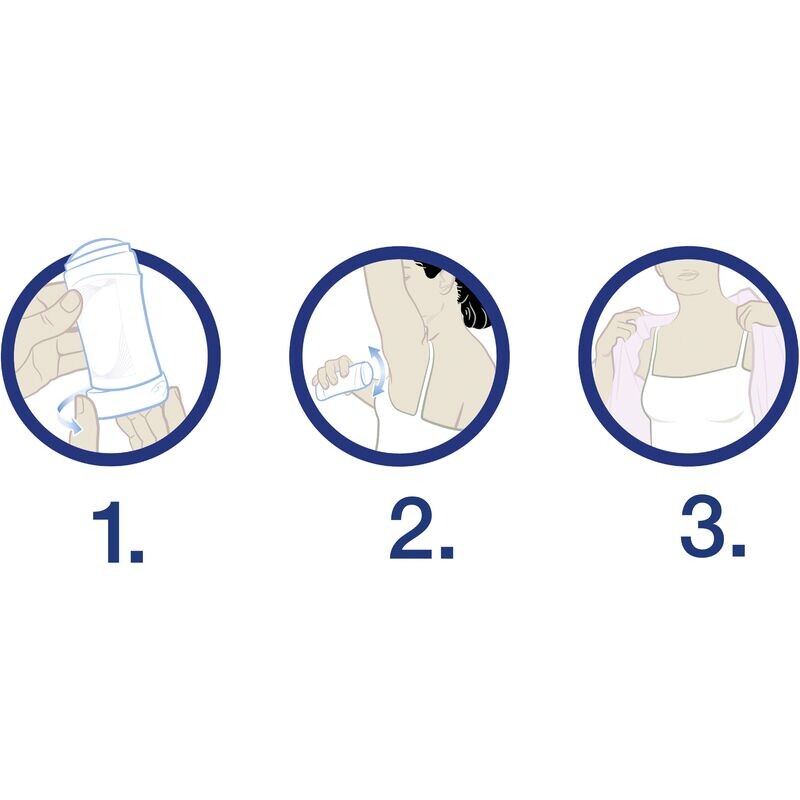 1.

2.

3.