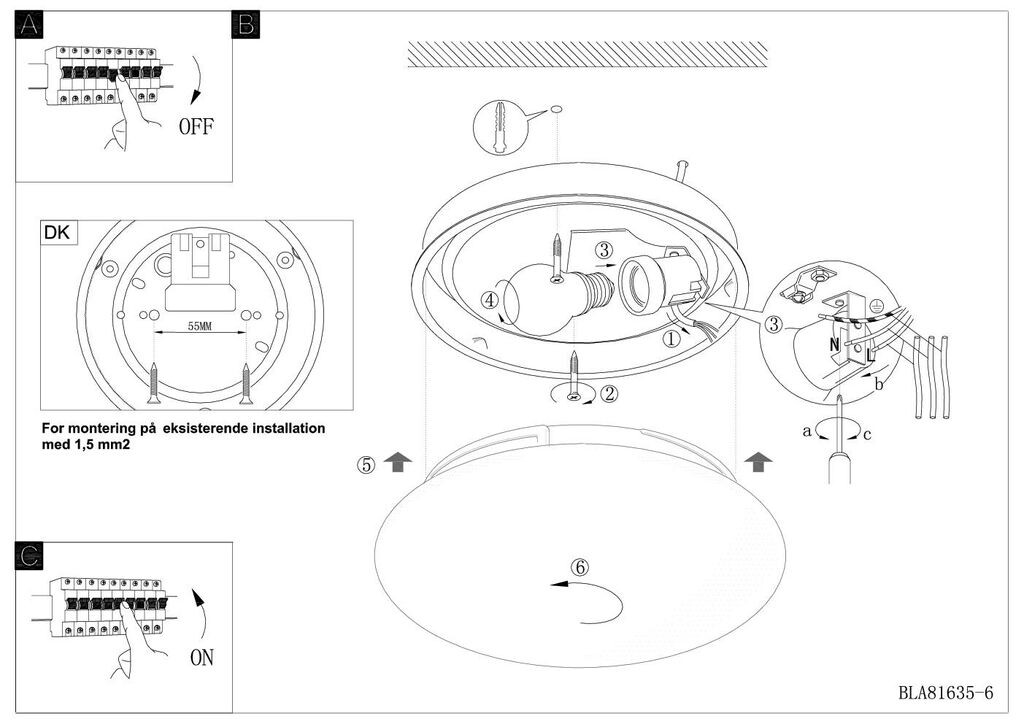 A

OFF

B

DK

55MM

For montering på eksisterende installation med 1,5 mm2

③

④

①

②

③

N

L

b

a

c

⑤

⑥

C

ON

BLA81635-6