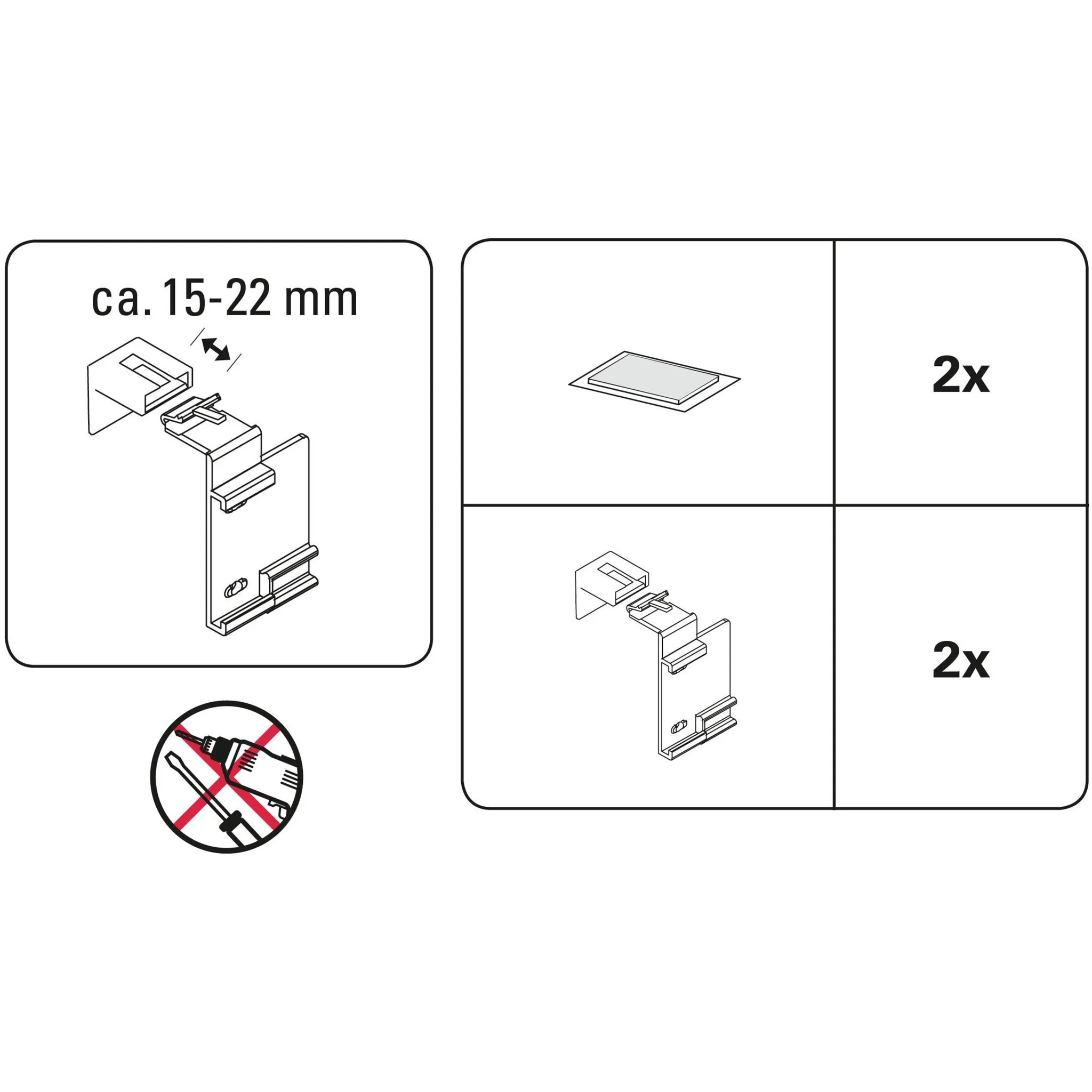 ca. 15-22 mm

2x

2x