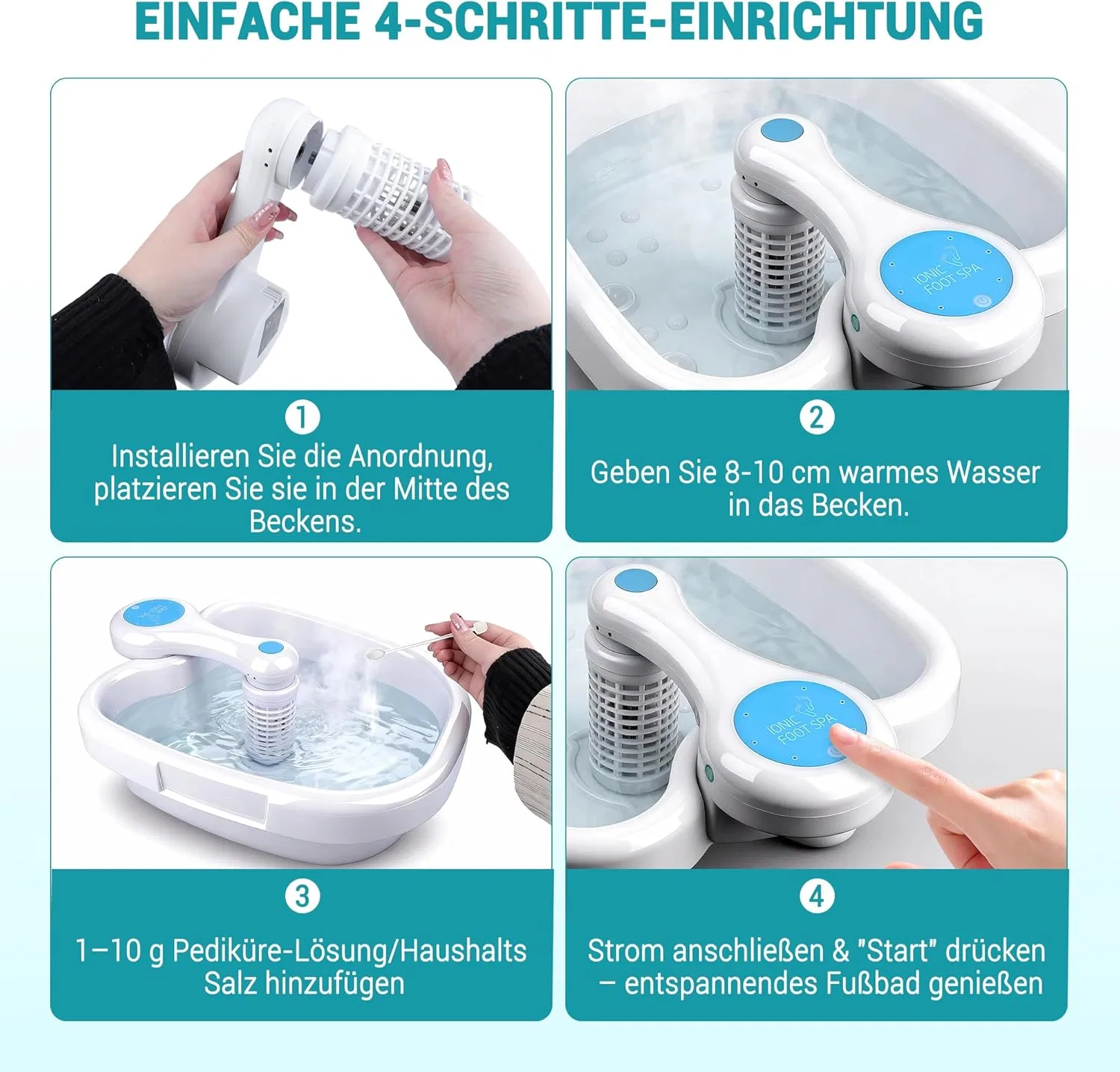 EINFACHE 4-SCHRITTE-EINRICHTUNG

IONIC FOOT SPA

1

Installieren Sie die Anordnung, platzieren Sie sie in der Mitte des Beckens.

2

Geben Sie 8-10 cm warmes Wasser in das Becken.

IONIC FOOT SPA

3

1–10 g Pediküre-Lösung/Haushalts Salz hinzufügen

4

Strom anschließen & "Start" drücken – entspannendes Fußbad genießen