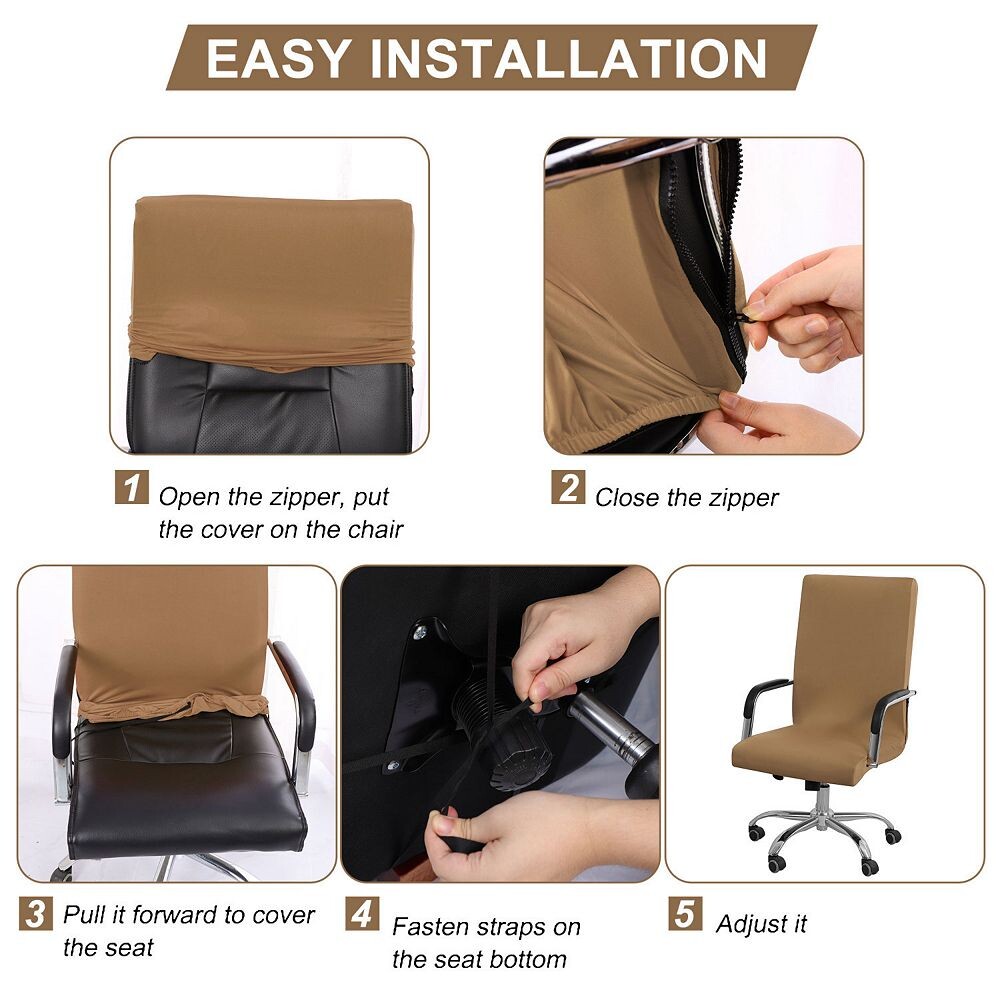 EASY INSTALLATION

1 Open the zipper, put the cover on the chair

2 Close the zipper

3 Pull it forward to cover the seat

4 Fasten straps on the seat bottom

5 Adjust it