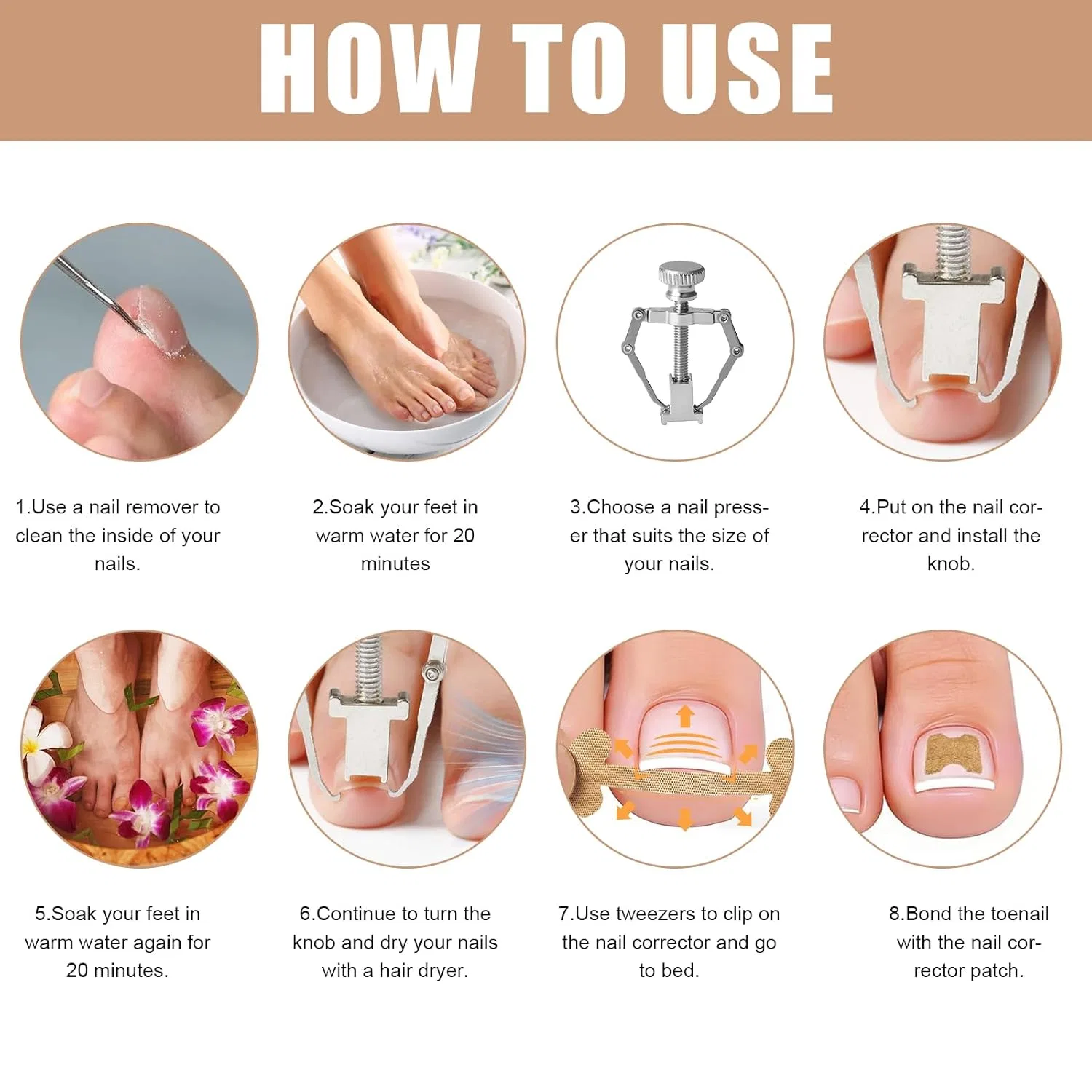 HOW TO USE

1.Use a nail remover to clean the inside of your nails.

2.Soak your feet in warm water for 20 minutes

3.Choose a nail presser that suits the size of your nails.

4.Put on the nail corrector and install the knob.

5.Soak your feet in warm water again for 20 minutes.

6.Continue to turn the knob and dry your nails with a hair dryer.

7.Use tweezers to clip on the nail corrector and go to bed.

8.Bond the toenail with the nail corrector patch.