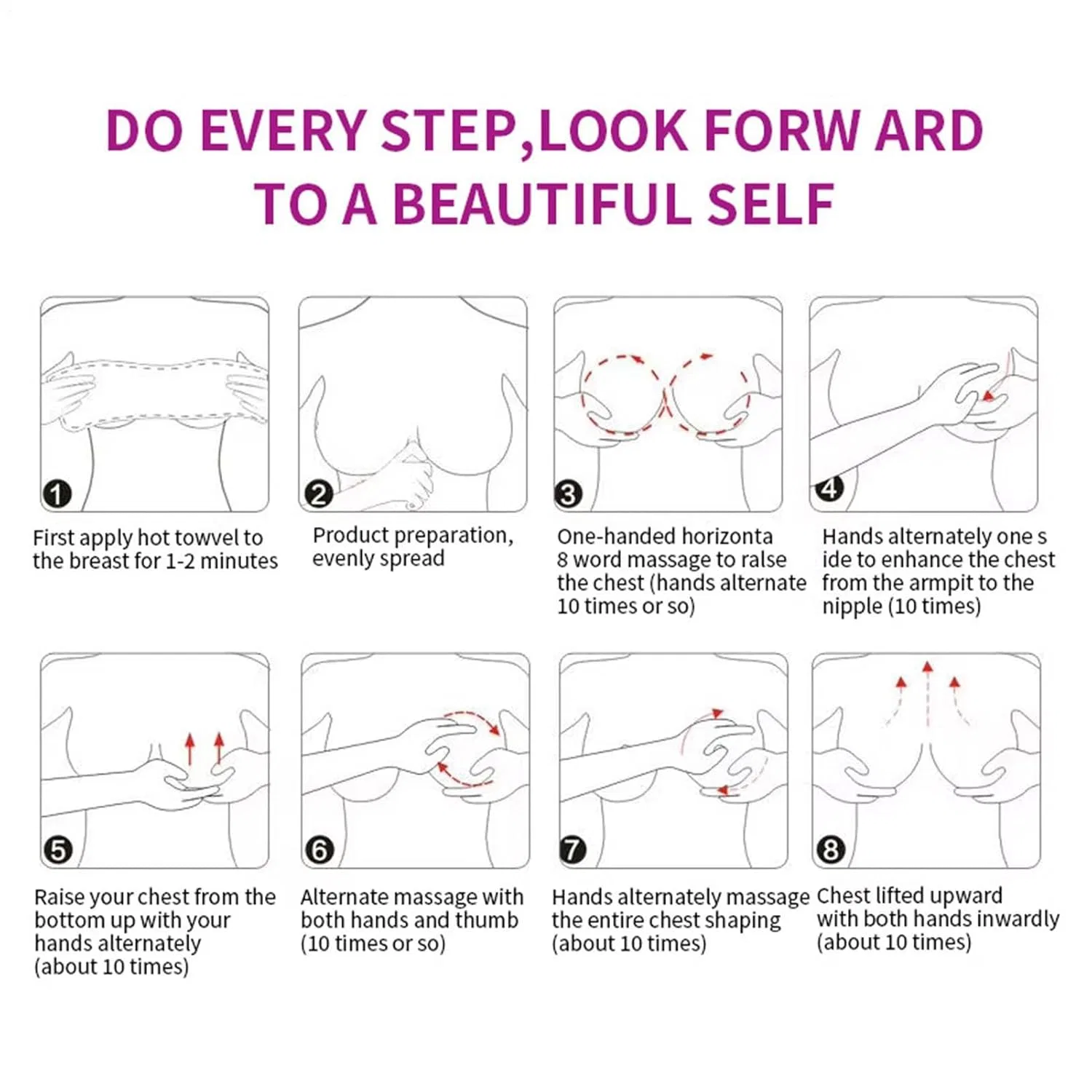 DO EVERY STEP,LOOK FORW ARD TO A BEAUTIFUL SELF

1
First apply hot towvel to the breast for 1-2 minutes

2
Product preparation, evenly spread

3
One-handed horizonta 8 word massage to ralse the chest (hands alternate 10 times or so)

4
Hands alternately one s ide to enhance the chest from the armpit to the nipple (10 times)

5
Raise your chest from the bottom up with your hands alternately (about 10 times)

6
Alternate massage with both hands and thumb (10 times or so)

7
Hands alternately massage the entire chest shaping (about 10 times)

8
Chest lifted upward with both hands inwardly (about 10 times)