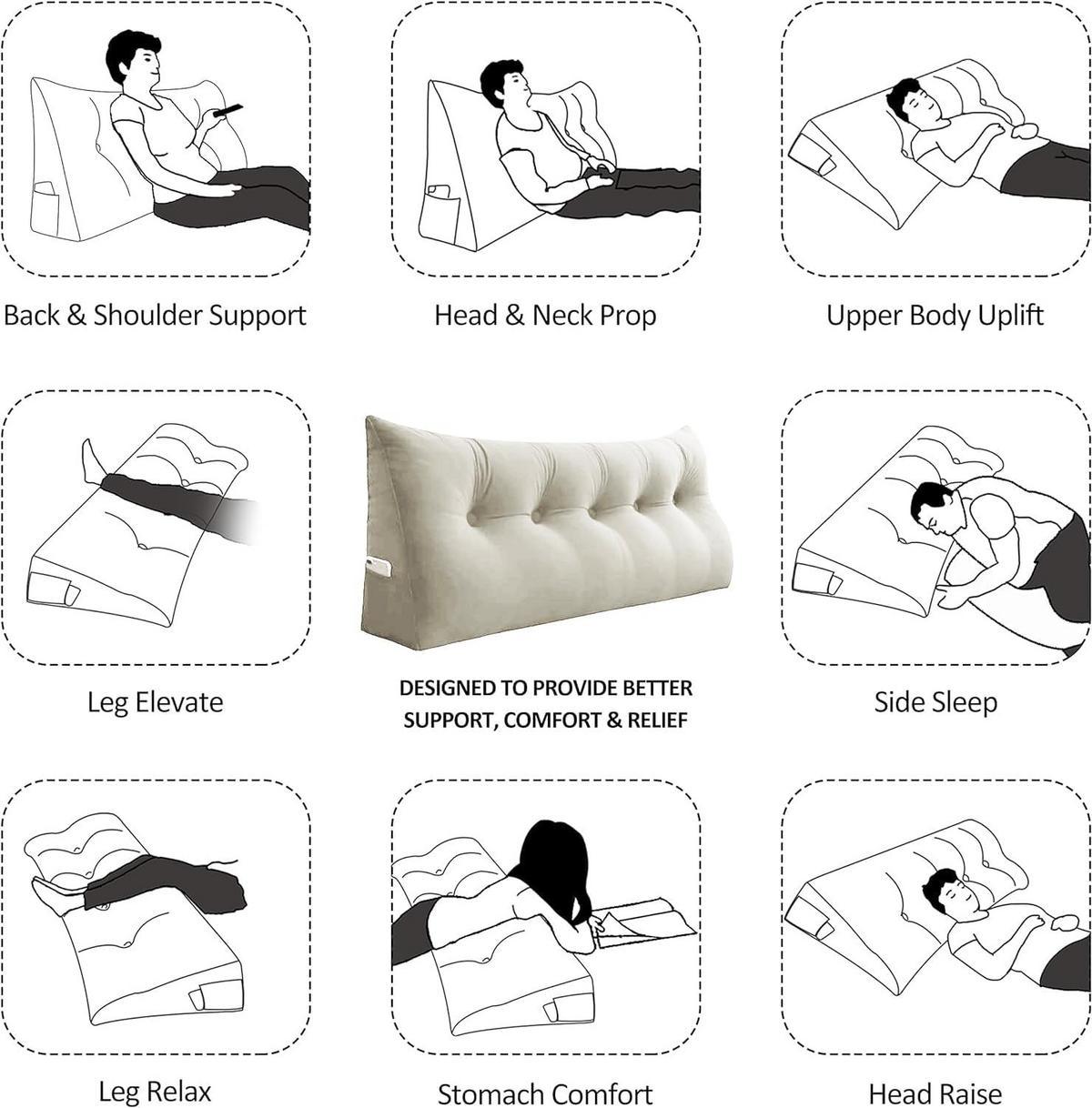 Back & Shoulder Support

Head & Neck Prop

Upper Body Uplift

Leg Elevate

DESIGNED TO PROVIDE BETTER SUPPORT, COMFORT & RELIEF

Side Sleep

Leg Relax

Stomach Comfort

Head Raise