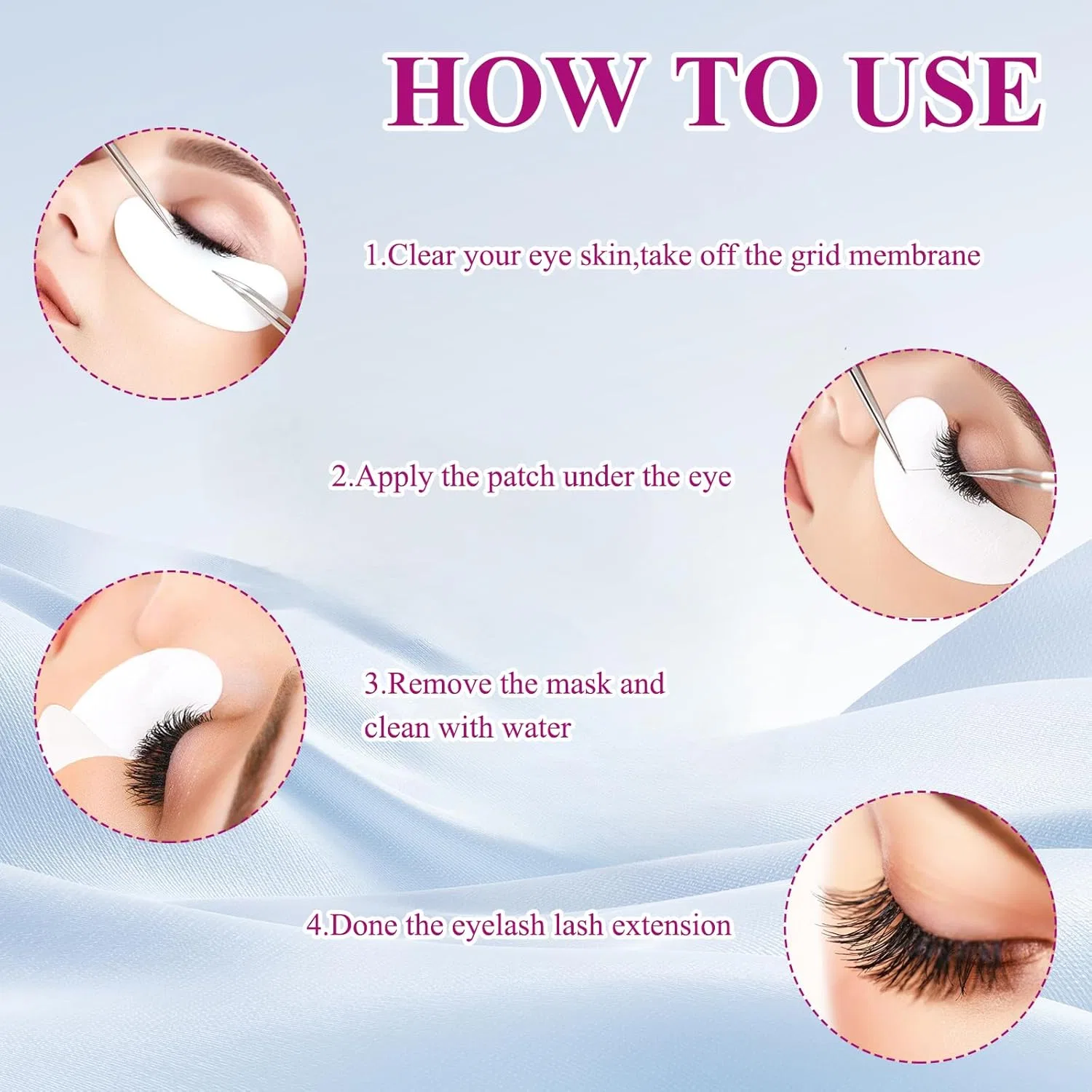 HOW TO USE

1.Clear your eye skin,take off the grid membrane

2.Apply the patch under the eye

3.Remove the mask and clean with water

4.Done the eyelash lash extension