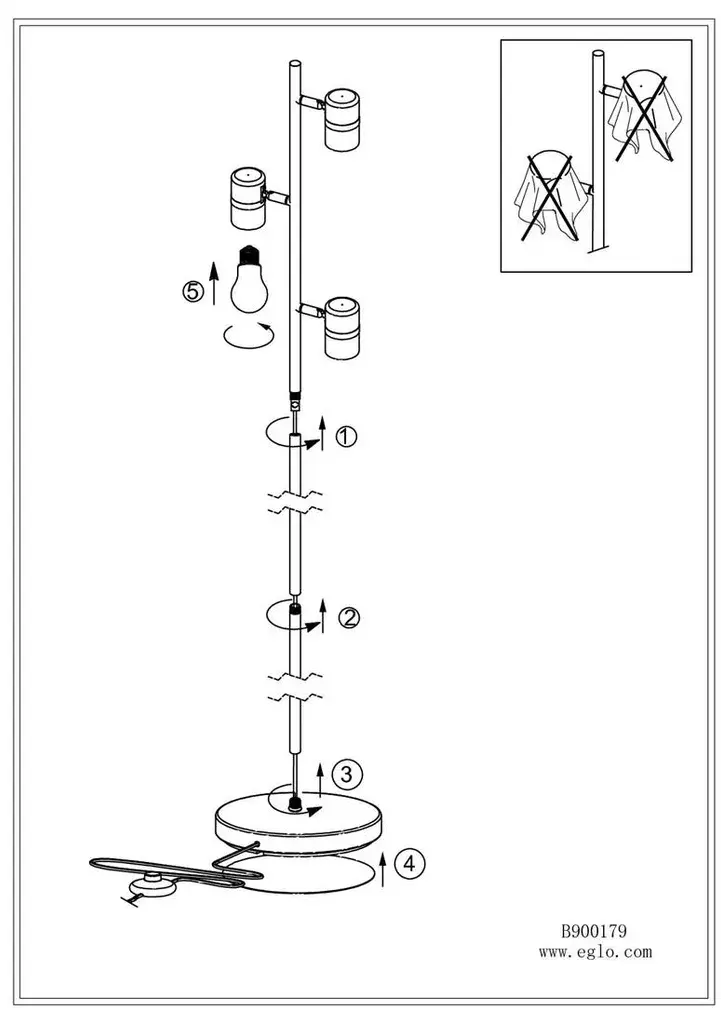 ⑤

①

②

③

④

B900179
www.eglo.com