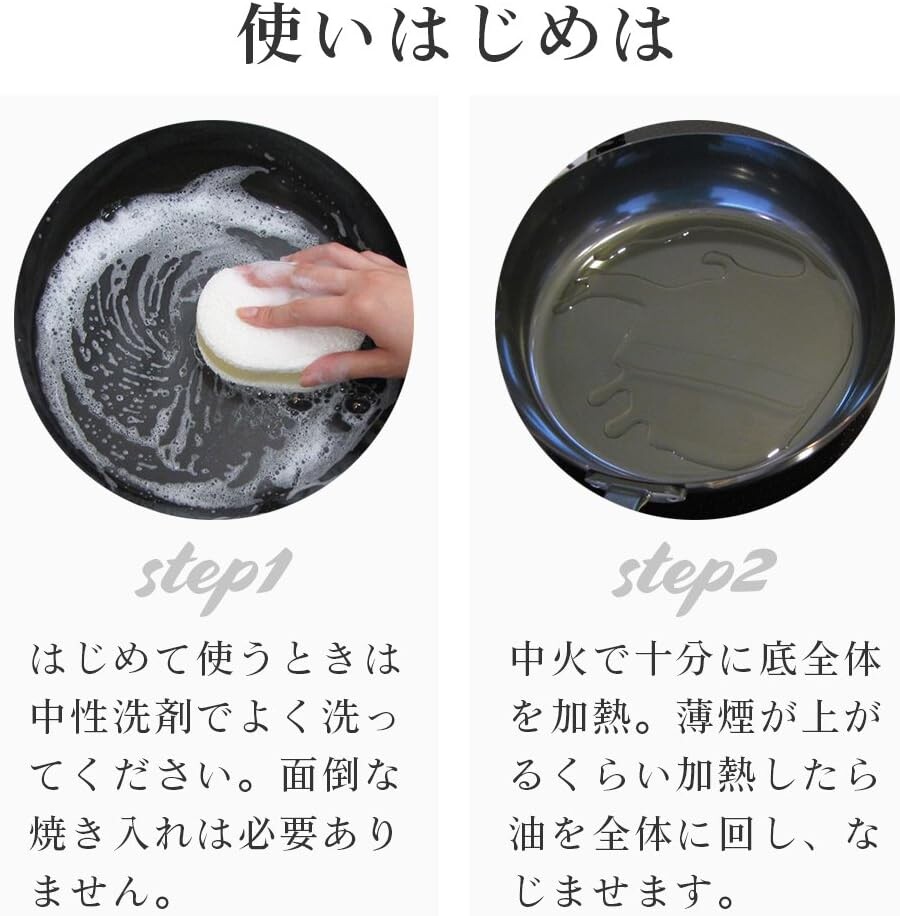 使いはじめは

step1

はじめて使うときは中性洗剤でよく洗ってください。面倒な焼き入れは必要ありません。

step2

中火で十分に底全体を加熱。薄煙が上がるくらい加熱したら油を全体に回し、なじませます。