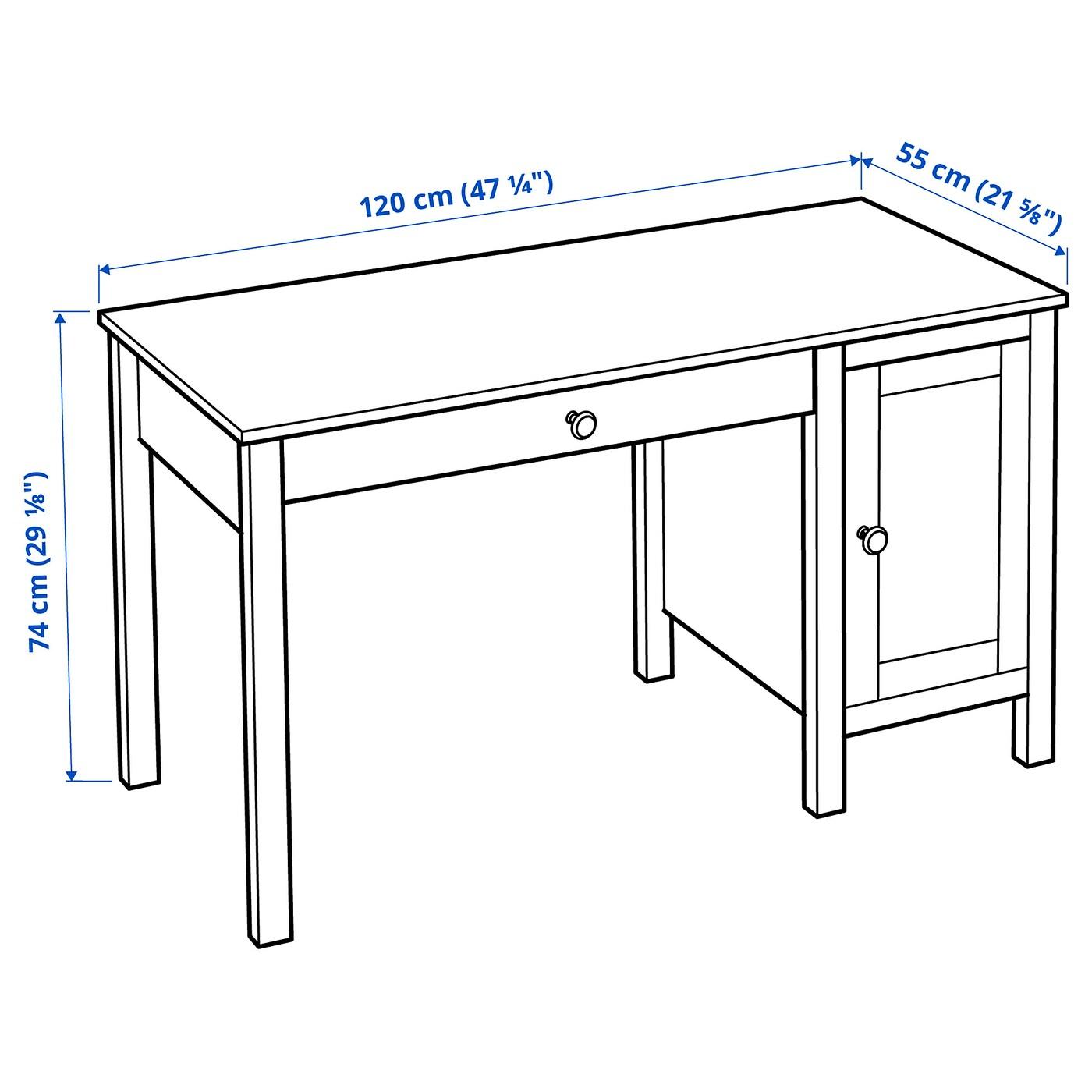 120 cm (47 ¼")

55 cm (21 ⅝")

74 cm (29 ⅛")