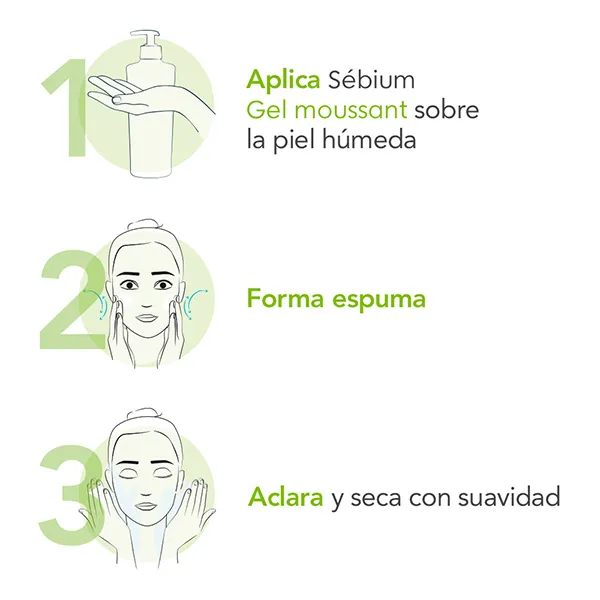 1

Aplica Sébium Gel moussant sobre la piel húmeda

2

Forma espuma

3

Aclara y seca con suavidad