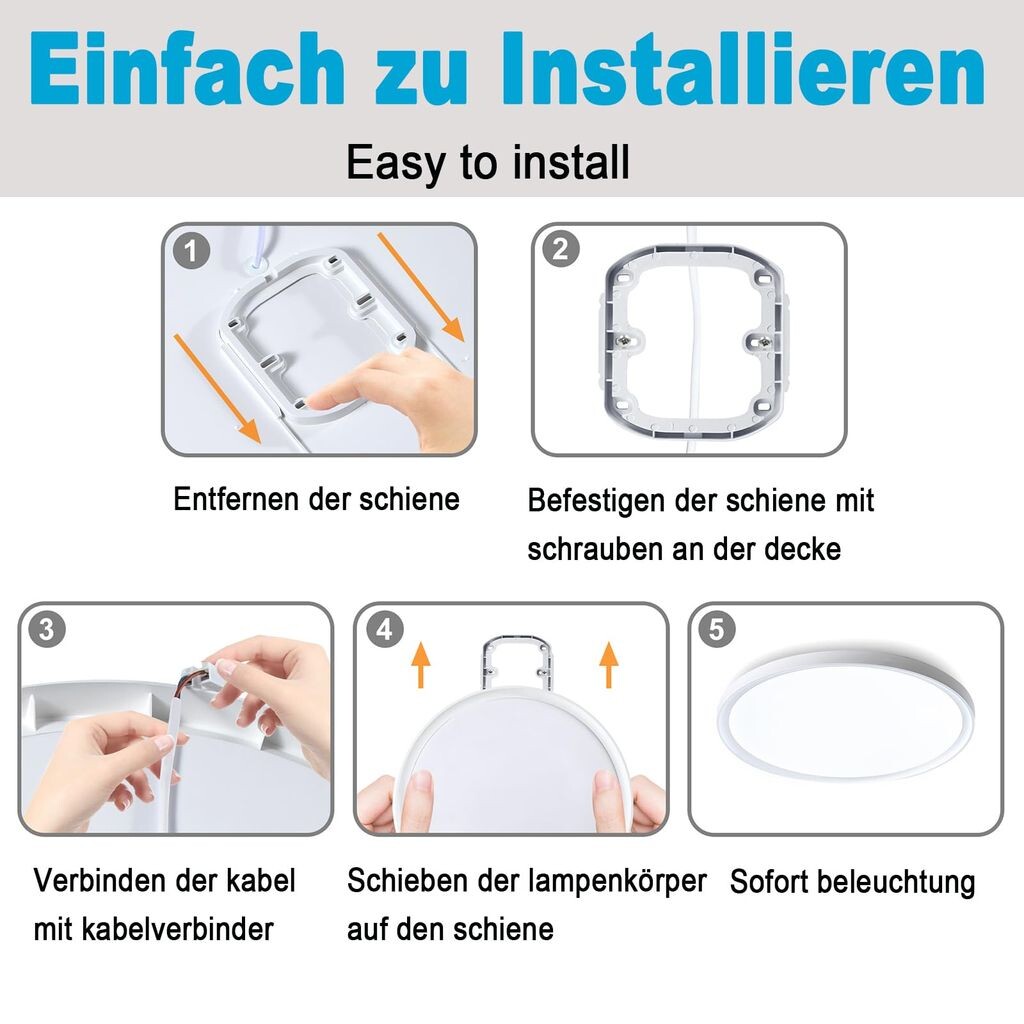 Einfach zu Installieren

Easy to install

1

Entfernen der schiene

2

Befestigen der schiene mit schrauben an der decke

3

Verbinden der kabel mit kabelverbinder

4

Schieben der lampenkörper auf den schiene

5

Sofort beleuchtung