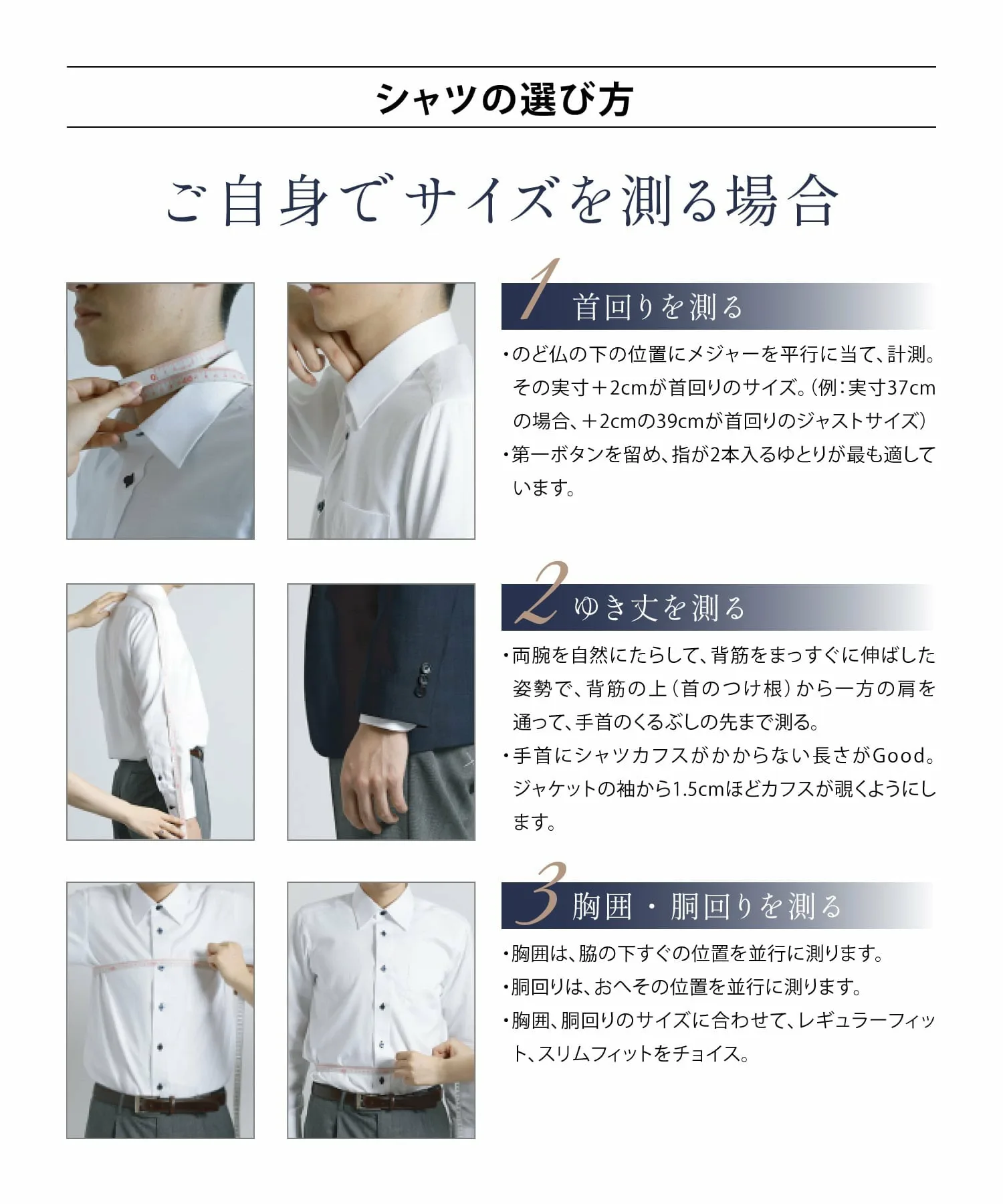 シャツの選び方

ご自身でサイズを測る場合

1 首回りを測る

・のど仏の下の位置にメジャーを平行に当て、計測。その実寸＋2cmが首回りのサイズ。（例：実寸37cmの場合、＋2cmの39cmが首回りのジャストサイズ）
・第一ボタンを留め、指が2本入るゆとりが最も適しています。

2 ゆき丈を測る

・両腕を自然にたらして、背筋をまっすぐに伸ばした姿勢で、背筋の上（首のつけ根）から一方の肩を通って、手首のくるぶしの先まで測る。
・手首にシャツカフスがかからない長さがGood。ジャケットの袖から1.5cmほどカフスが覗くようにします。

3 胸囲・胴回りを測る

・胸囲は、脇の下すぐの位置を並行に測ります。
・胴回りは、おへその位置を並行に測ります。
・胸囲、胴回りのサイズに合わせて、レギュラーフィット、スリムフィットをチョイス。