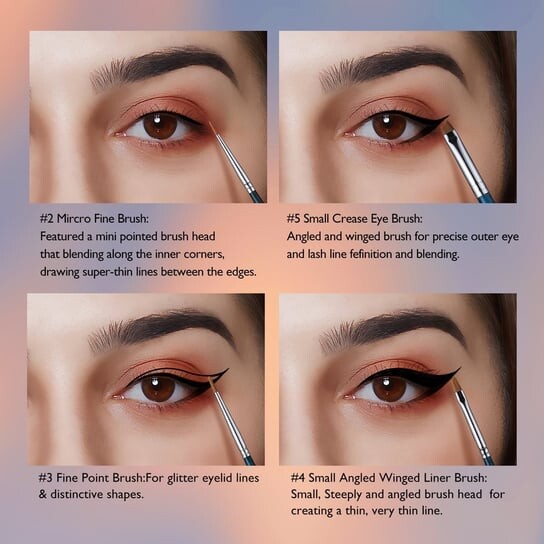 #2 Mircro Fine Brush:
Featured a mini pointed brush head that blending along the inner corners, drawing super-thin lines between the edges.

#5 Small Crease Eye Brush:
Angled and winged brush for precise outer eye and lash line fefinition and blending.

#3 Fine Point Brush:For glitter eyelid lines & distinctive shapes.

#4 Small Angled Winged Liner Brush:
Small, Steeply and angled brush head for creating a thin, very thin line.