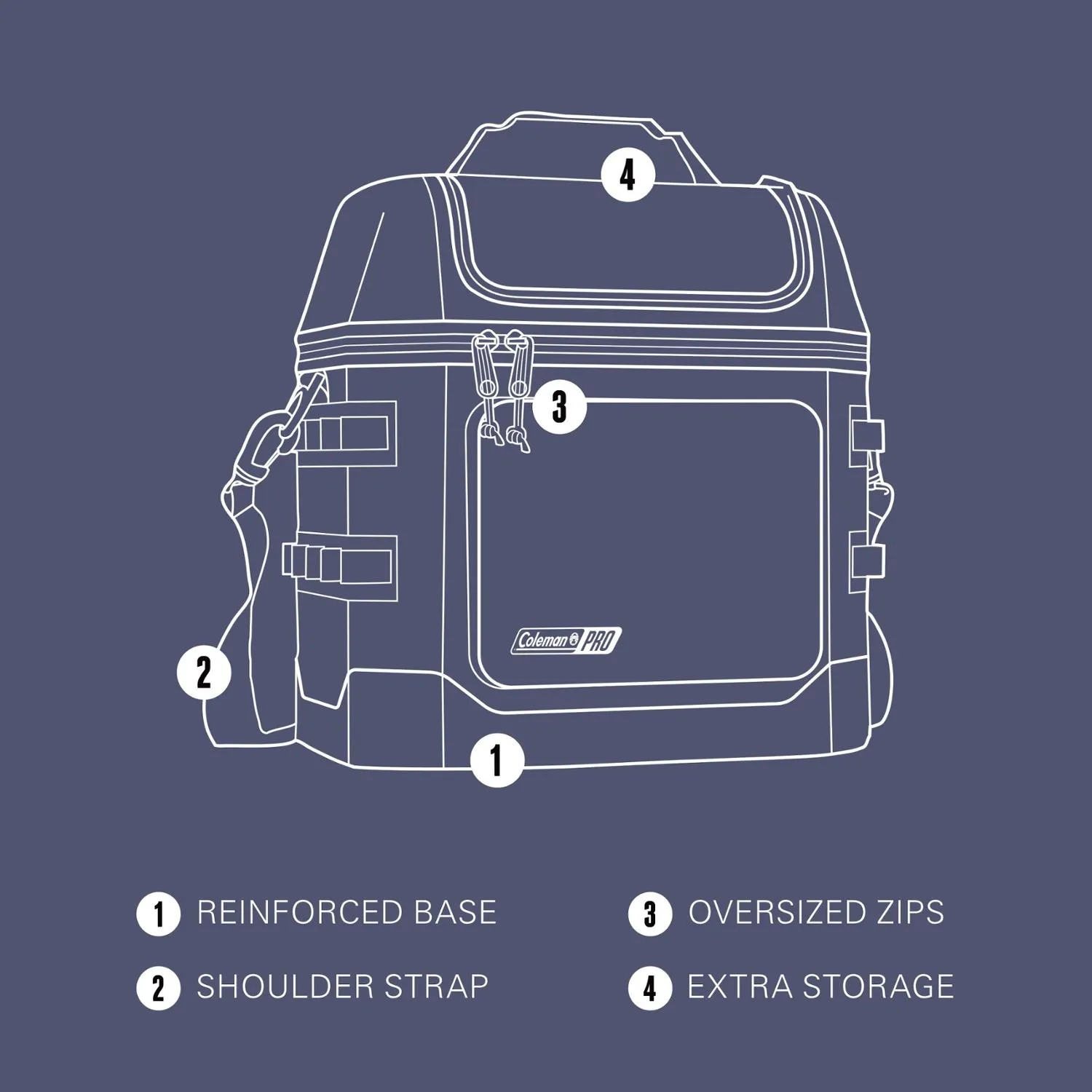 4

3

Coleman PRO

2

1

1 REINFORCED BASE

2 SHOULDER STRAP

3 OVERSIZED ZIPS

4 EXTRA STORAGE