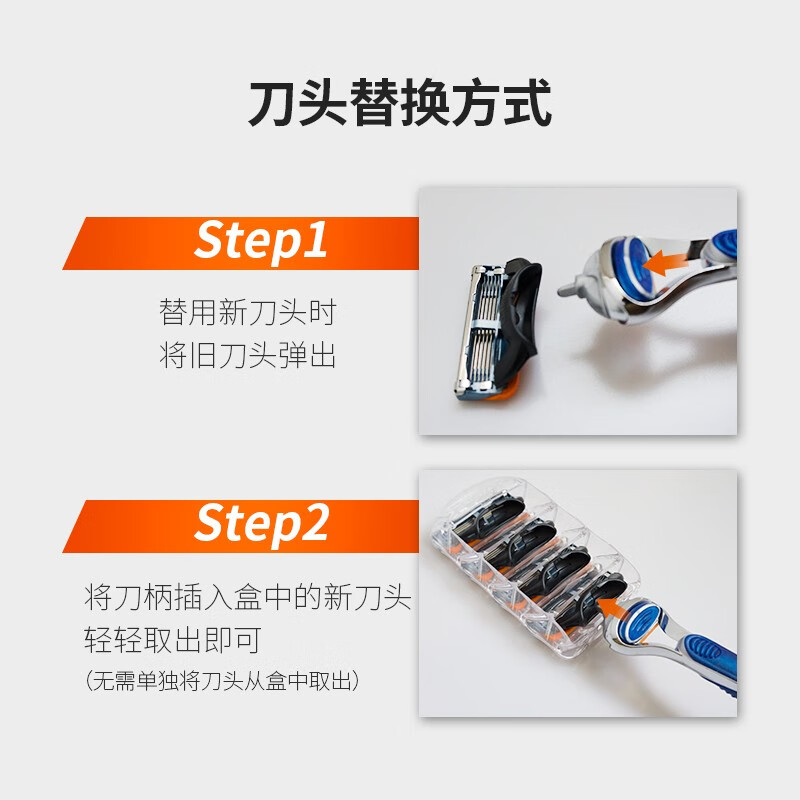 刀头替换方式

Step1

替用新刀头时
将旧刀头弹出

Step2

将刀柄插入盒中的新刀头
轻轻取出即可
(无需单独将刀头从盒中取出)