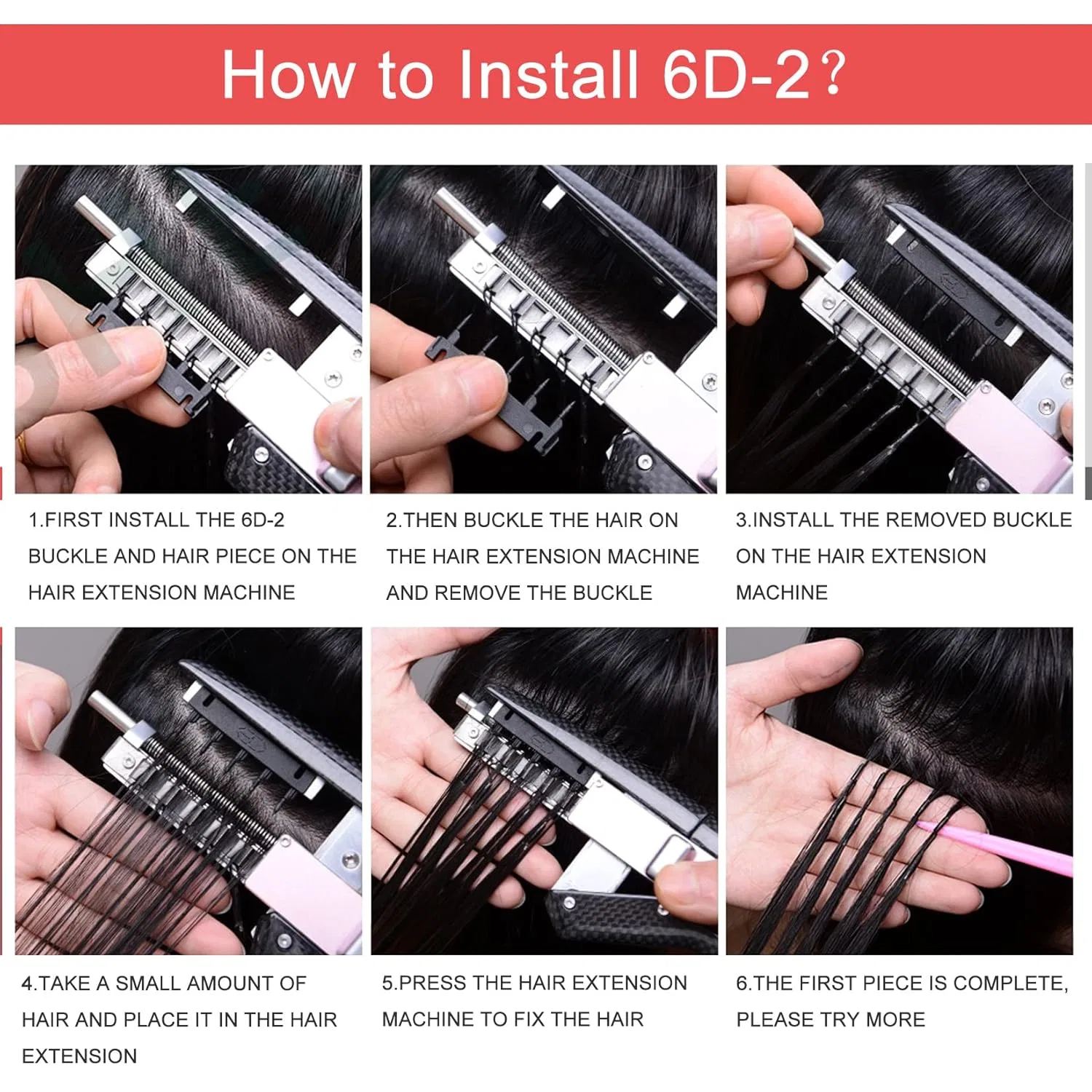 How to Install 6D-2？

1.FIRST INSTALL THE 6D-2 BUCKLE AND HAIR PIECE ON THE HAIR EXTENSION MACHINE

2.THEN BUCKLE THE HAIR ON THE HAIR EXTENSION MACHINE AND REMOVE THE BUCKLE

3.INSTALL THE REMOVED BUCKLE ON THE HAIR EXTENSION MACHINE

4.TAKE A SMALL AMOUNT OF HAIR AND PLACE IT IN THE HAIR EXTENSION

5.PRESS THE HAIR EXTENSION MACHINE TO FIX THE HAIR

6.THE FIRST PIECE IS COMPLETE, PLEASE TRY MORE