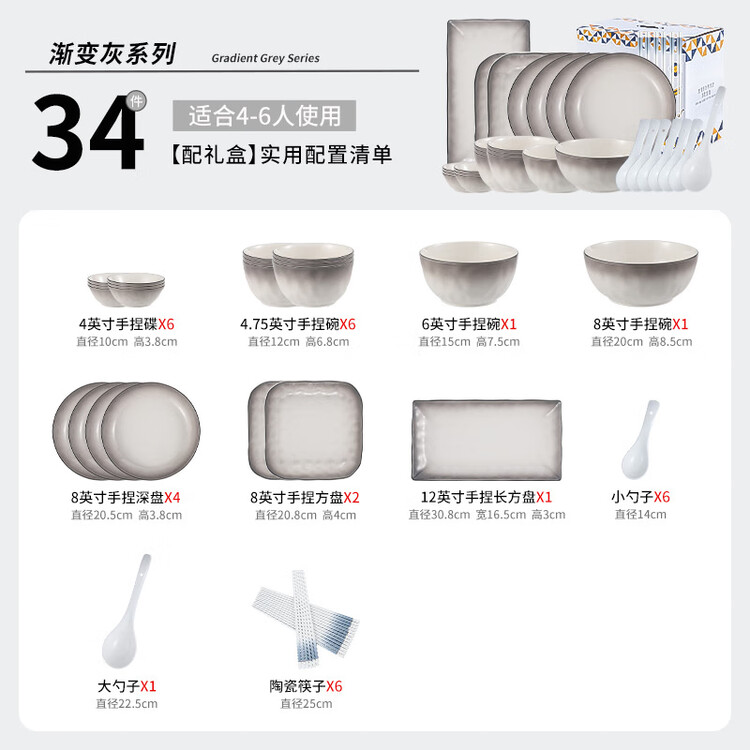 渐变灰系列 Gradient Grey Series

34件

适合4-6人使用

【配礼盒】实用配置清单

4英寸手捏碟X6
直径10cm 高3.8cm

4.75英寸手捏碗X6
直径12cm 高6.8cm

6英寸手捏碗X1
直径15cm 高7.5cm

8英寸手捏碗X1
直径20cm 高8.5cm

8英寸手捏深盘X4
直径20.5cm 高3.8cm

8英寸手捏方盘X2
直径20.8cm 高4cm

12英寸手捏长方盘X1
直径30.8cm 宽16.5cm 高3cm

小勺子X6
直径14cm

大勺子X1
直径22.5cm

陶瓷筷子X6
直径25cm