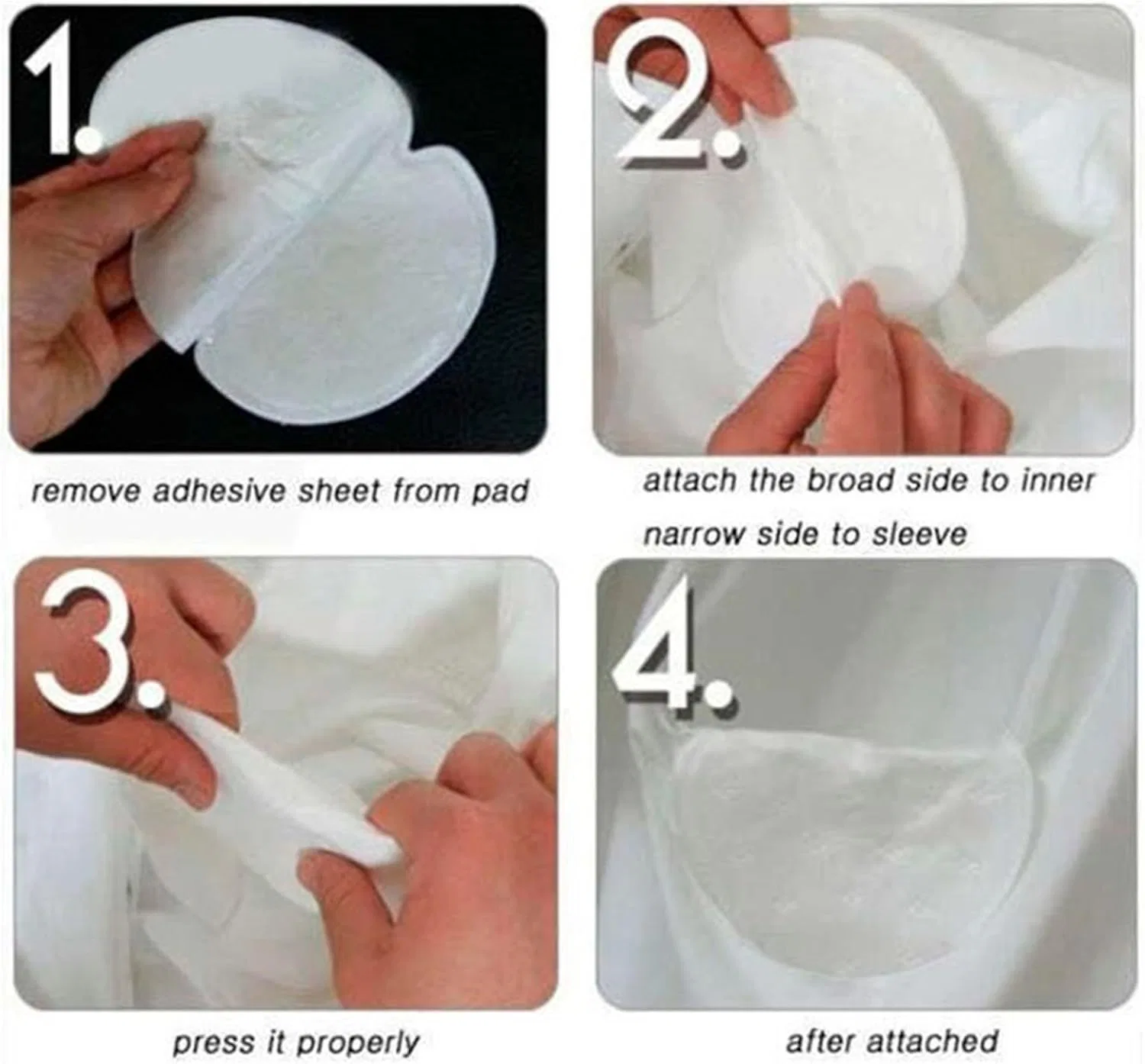 1.

remove adhesive sheet from pad

2.

attach the broad side to inner narrow side to sleeve

3.

press it properly

4.

after attached