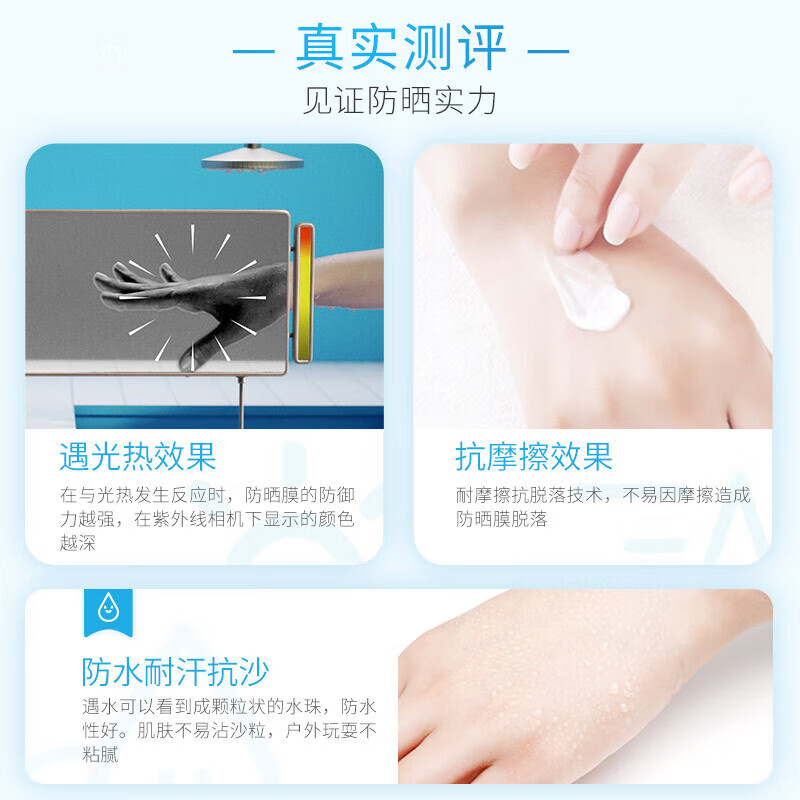 — 真实测评 —

见证防晒实力

遇光热效果

在与光热发生反应时，防晒膜的防御力越强，在紫外线相机下显示的颜色越深

抗摩擦效果

耐摩擦抗脱落技术，不易因摩擦造成防晒膜脱落

防水耐汗抗沙

遇水可以看到成颗粒状的水珠，防水性好。肌肤不易沾沙粒，户外玩耍不粘腻