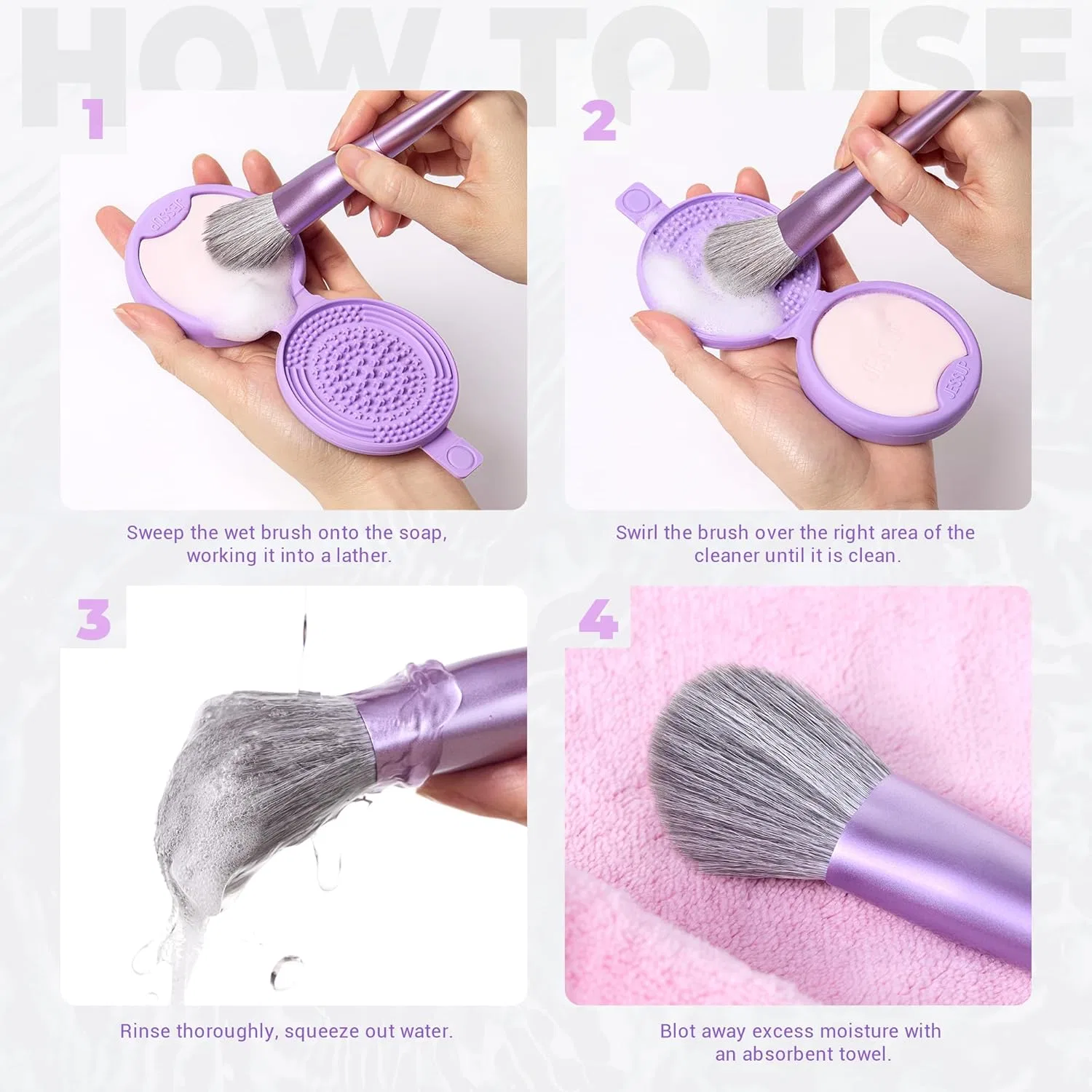 HOW TO USE

1

Sweep the wet brush onto the soap, working it into a lather.

2

Swirl the brush over the right area of the cleaner until it is clean.

3

Rinse thoroughly, squeeze out water.

4

Blot away excess moisture with an absorbent towel.