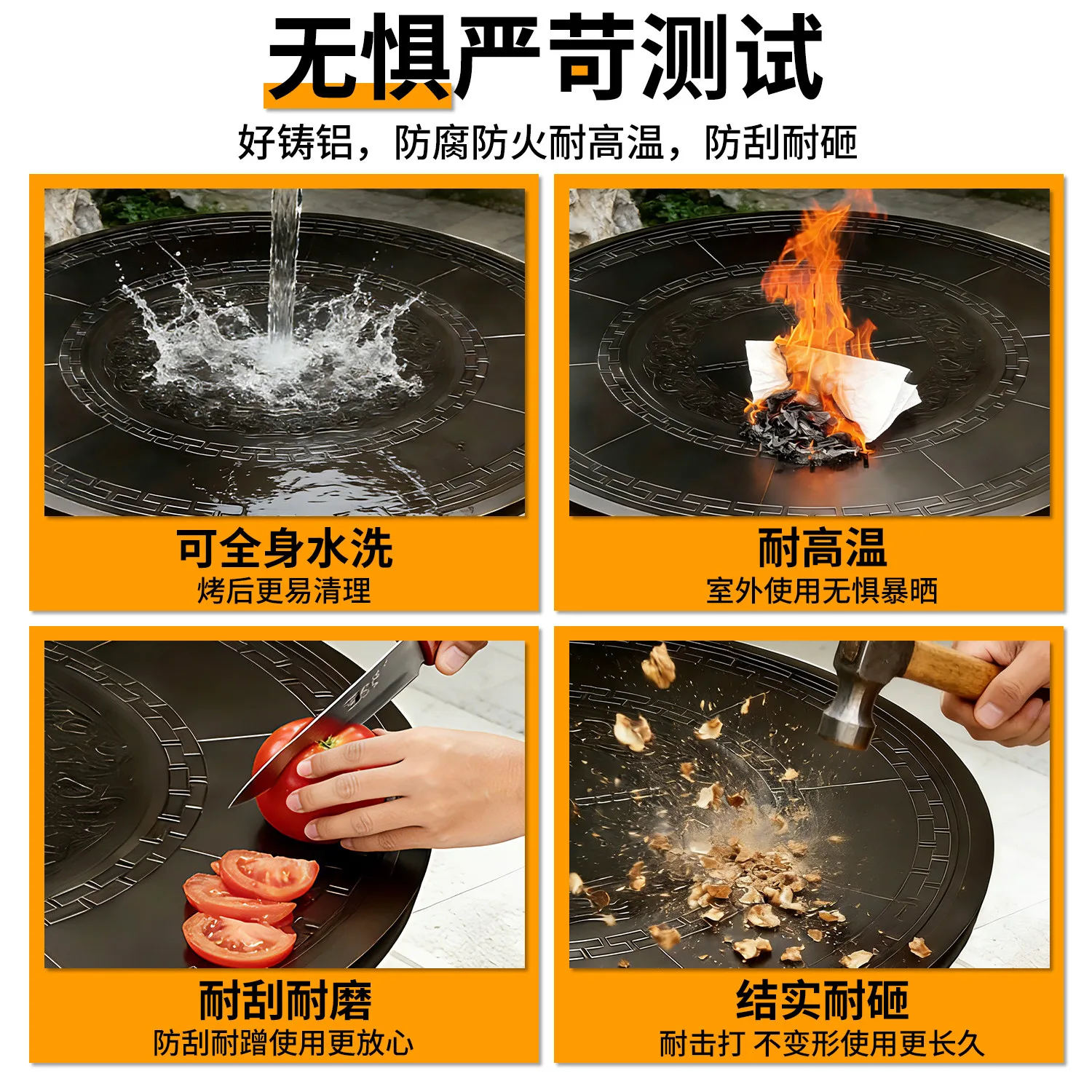 无惧严苛测试

好铸铝，防腐防火耐高温，防刮耐砸

可全身水洗
烤后更易清理

耐高温
室外使用无惧暴晒

耐刮耐磨
防刮耐蹭使用更放心

结实耐砸
耐击打 不变形使用更长久