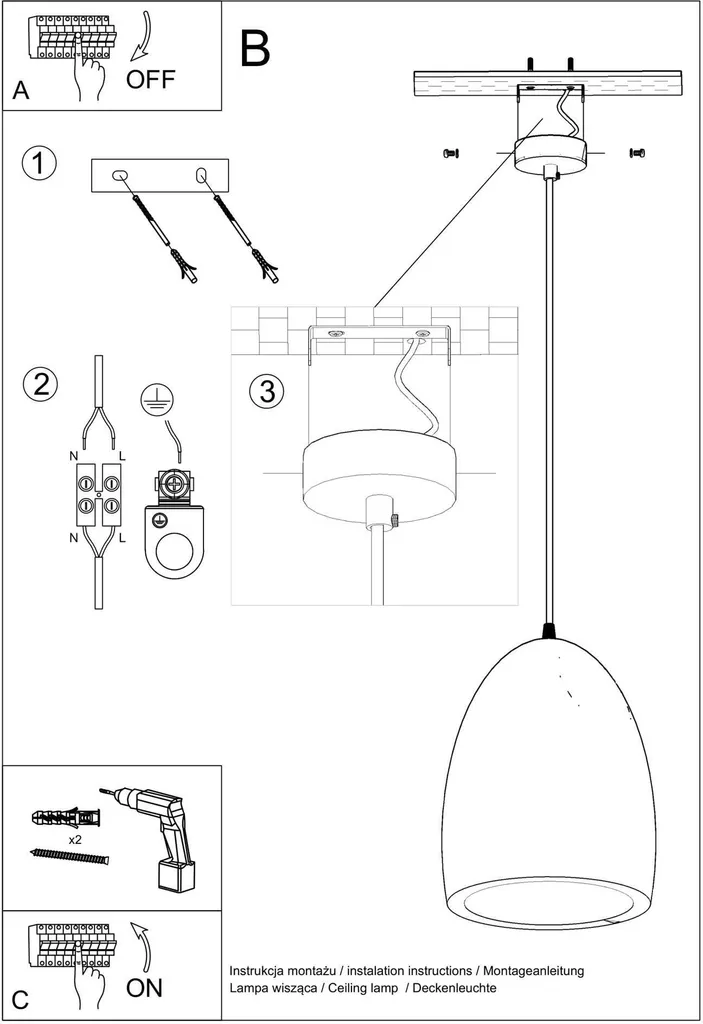 A
OFF

B

1

2

N
L
N
L

3

x2

C
ON

Instrukcja montażu / instalation instructions / Montageanleitung
Lampa wisząca / Ceiling lamp / Deckenleuchte