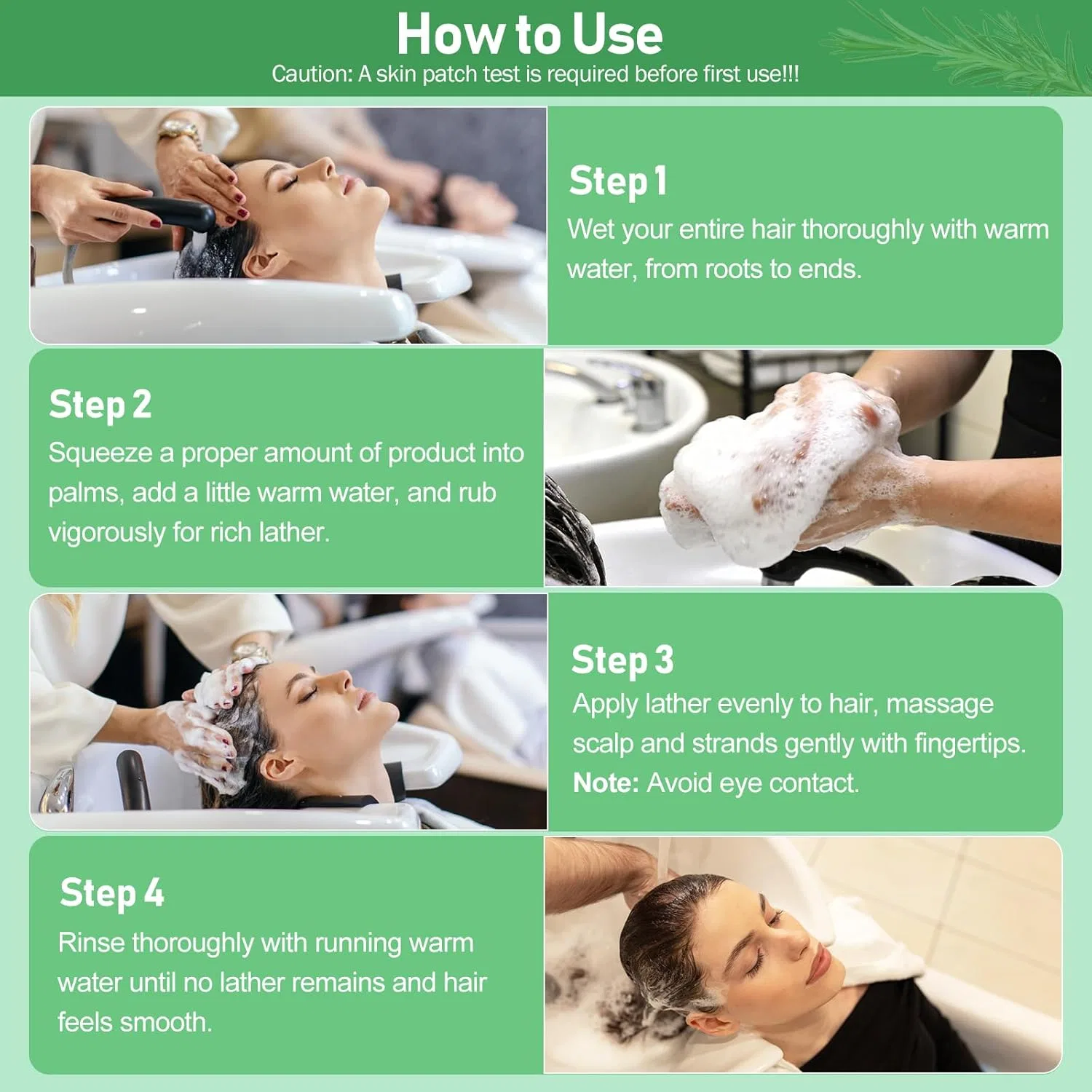 How to Use
Caution: A skin patch test is required before first use!!!

Step 1
Wet your entire hair thoroughly with warm water, from roots to ends.

Step 2
Squeeze a proper amount of product into palms, add a little warm water, and rub vigorously for rich lather.

Step 3
Apply lather evenly to hair, massage scalp and strands gently with fingertips.
Note: Avoid eye contact.

Step 4
Rinse thoroughly with running warm water until no lather remains and hair feels smooth.