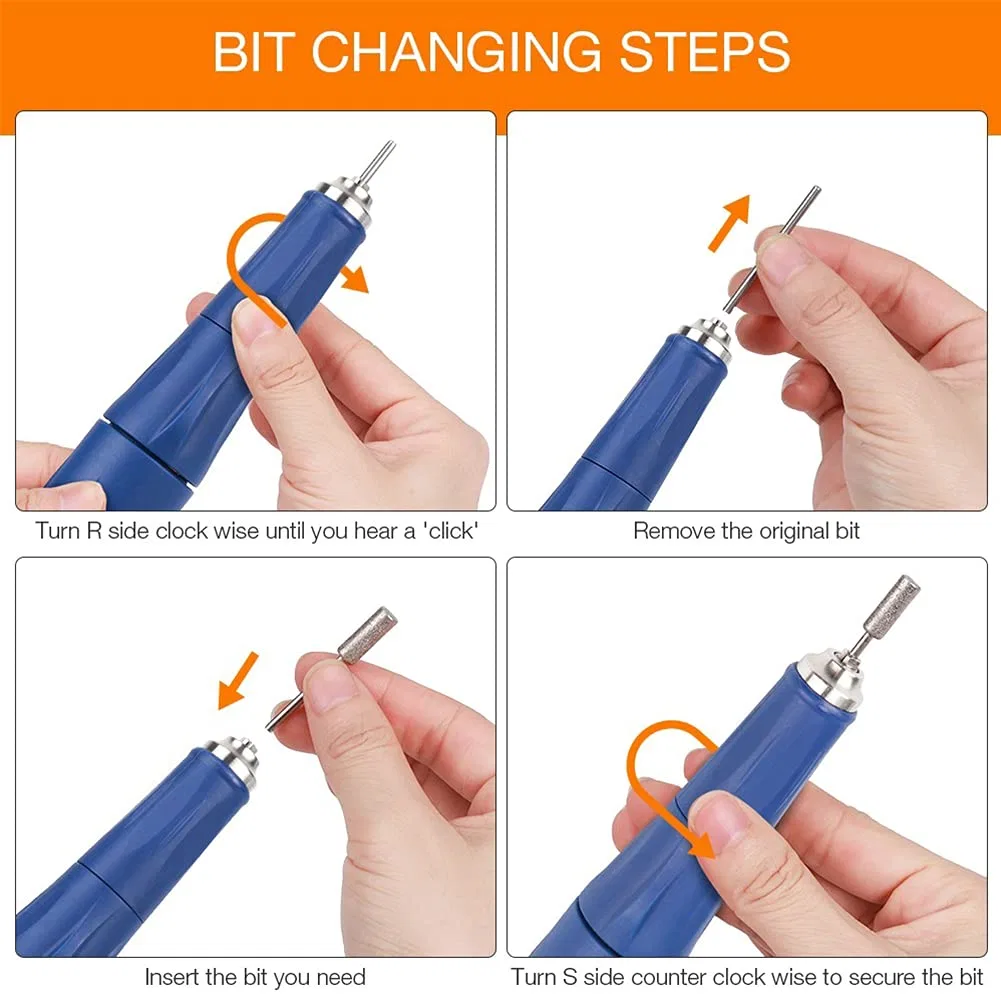 BIT CHANGING STEPS

Turn R side clock wise until you hear a 'click'

Remove the original bit

Insert the bit you need

Turn S side counter clock wise to secure the bit