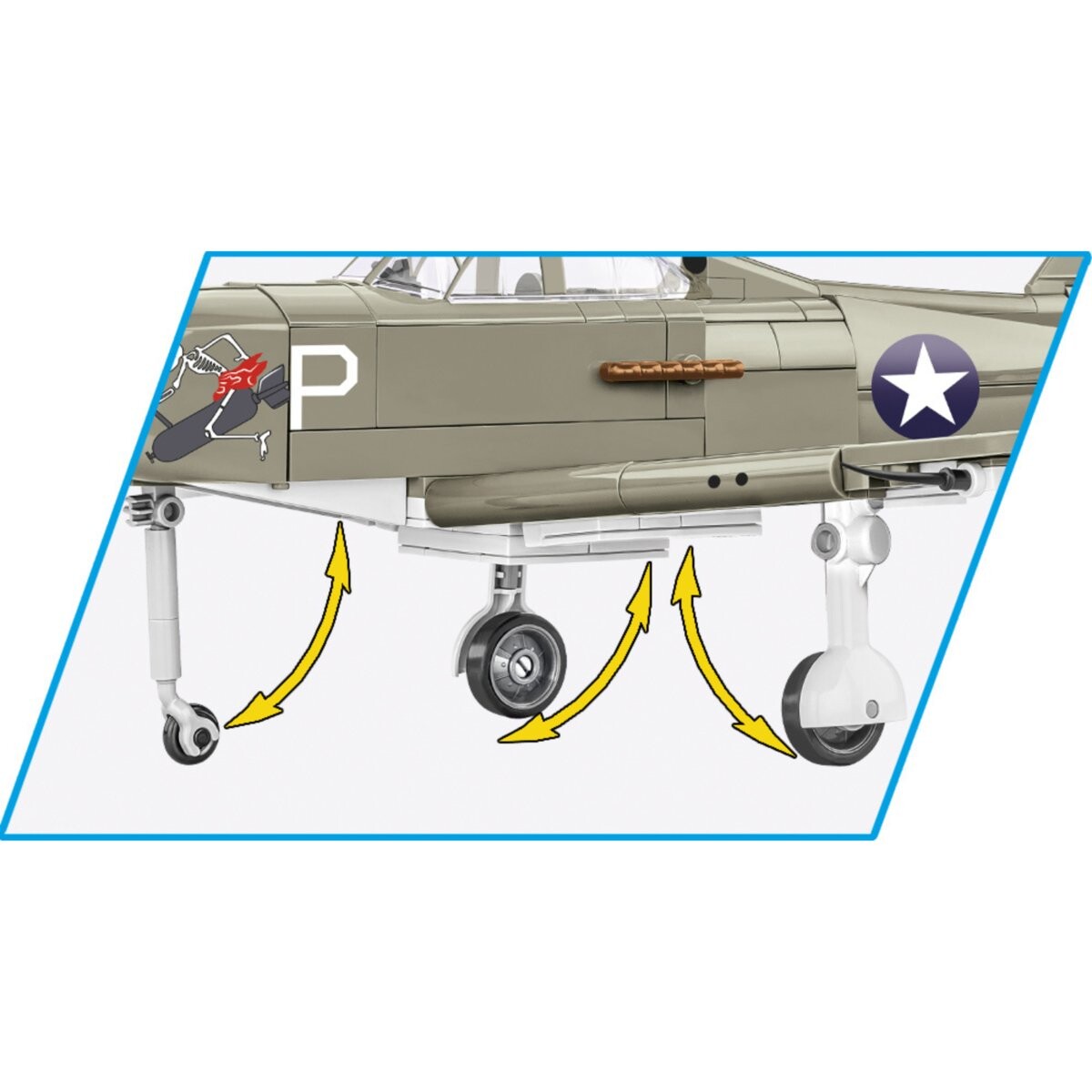 P