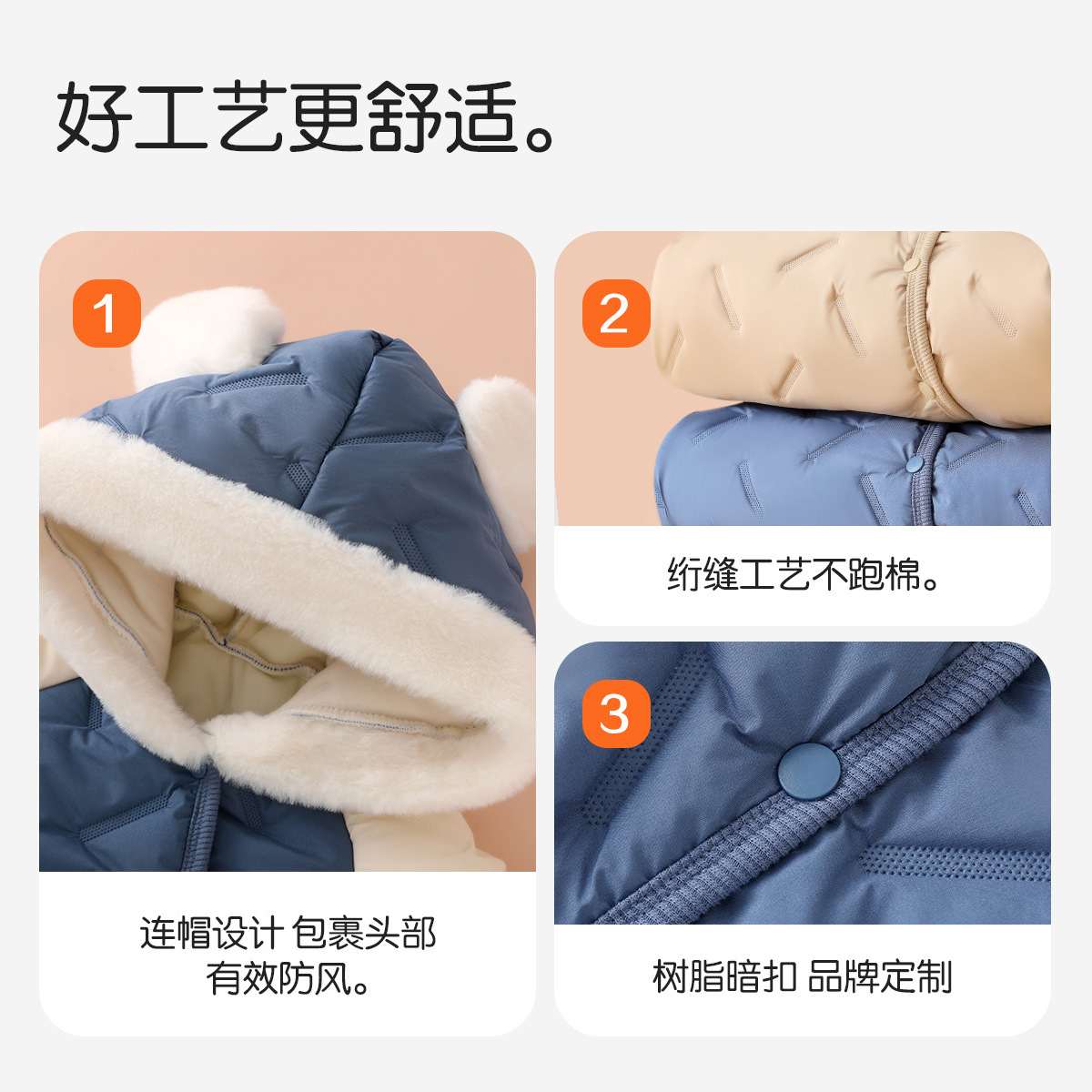 好工艺更舒适。

1

连帽设计 包裹头部
有效防风。

2

绗缝工艺不跑棉。

3

树脂暗扣 品牌定制