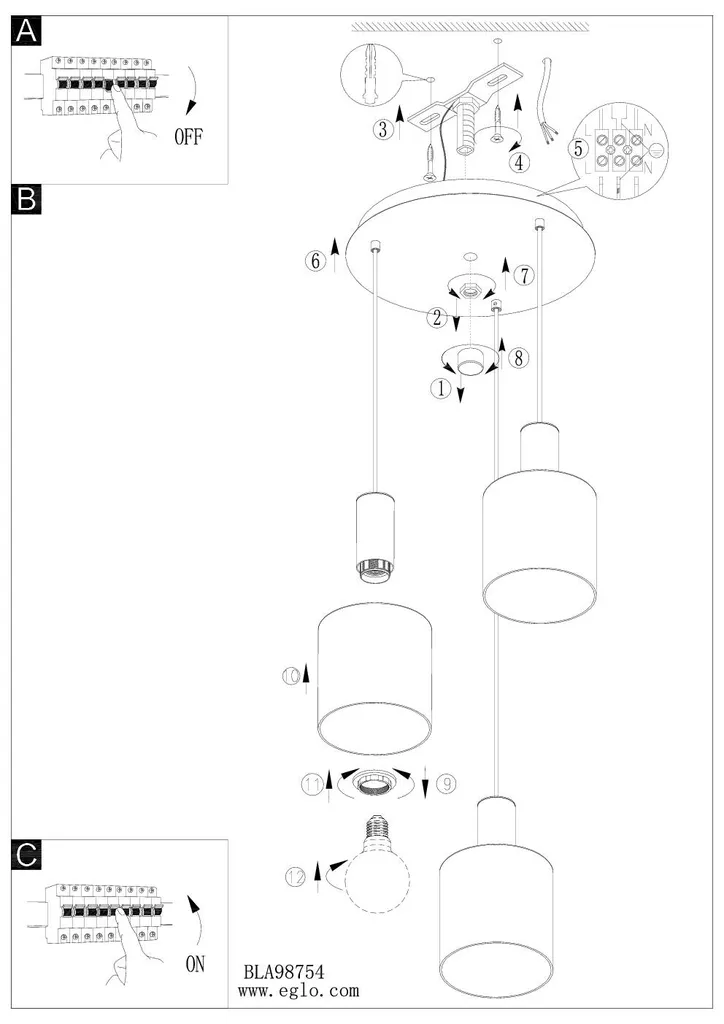 A

OFF

B

3

4

5

N

N

6

7

2

8

1

10

11

9

12

C

ON

BLA98754
www.eglo.com