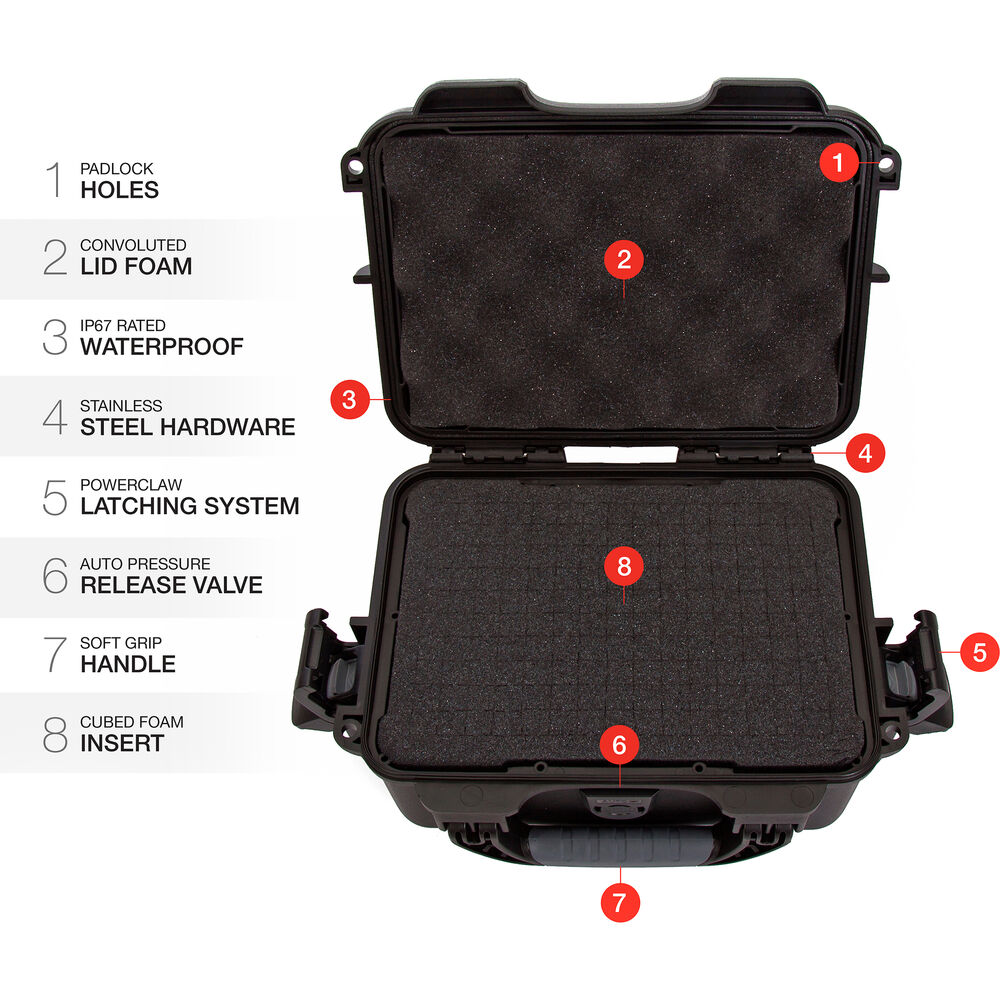 1 PADLOCK HOLES

2 CONVOLUTED LID FOAM

3 IP67 RATED WATERPROOF

4 STAINLESS STEEL HARDWARE

5 POWERCLAW LATCHING SYSTEM

6 AUTO PRESSURE RELEASE VALVE

7 SOFT GRIP HANDLE

8 CUBED FOAM INSERT

1

2

3

4

8

5

6

7