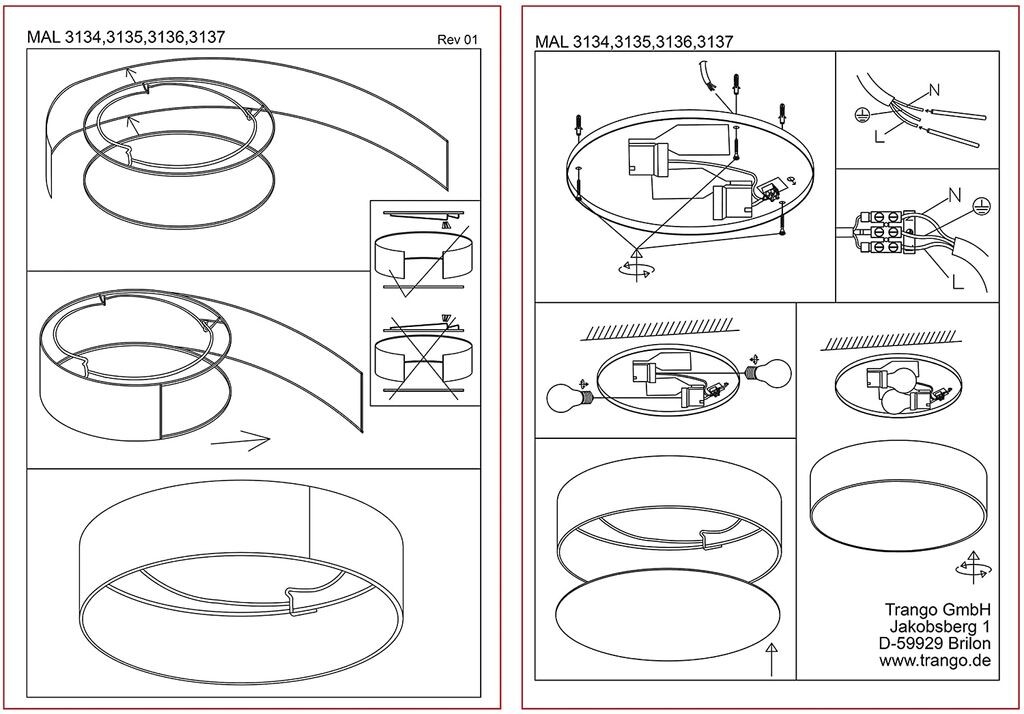 MAL 3134,3135,3136,3137

Rev 01

MAL 3134,3135,3136,3137

N

L

N

L

Trango GmbH
Jakobsberg 1
D-59929 Brilon
www.trango.de