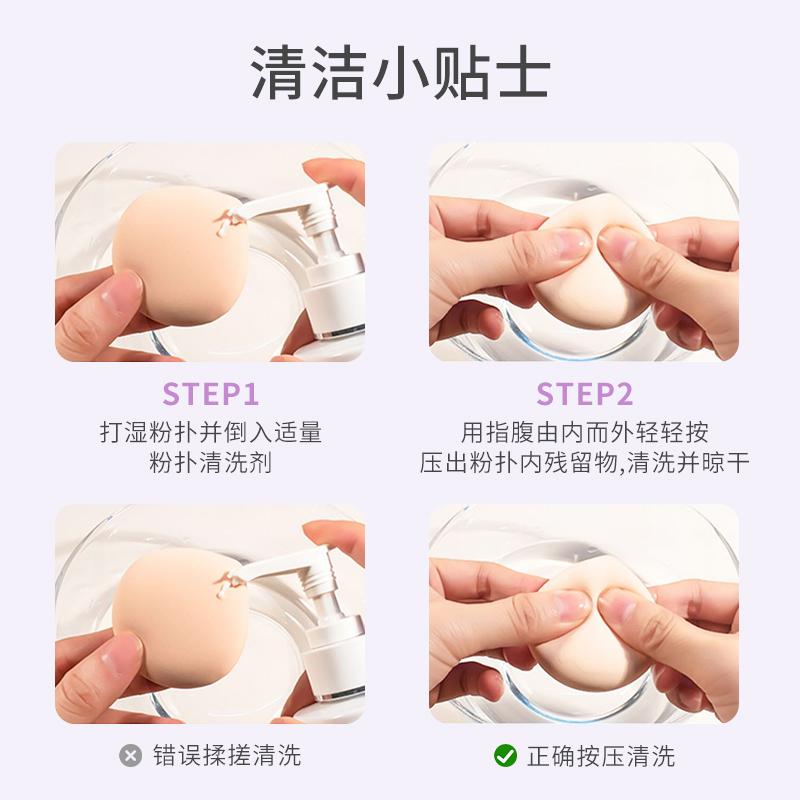 清洁小贴士

STEP1
打湿粉扑并倒入适量粉扑清洗剂

STEP2
用指腹由内而外轻轻按压出粉扑内残留物,清洗并晾干

错误揉搓清洗

正确按压清洗