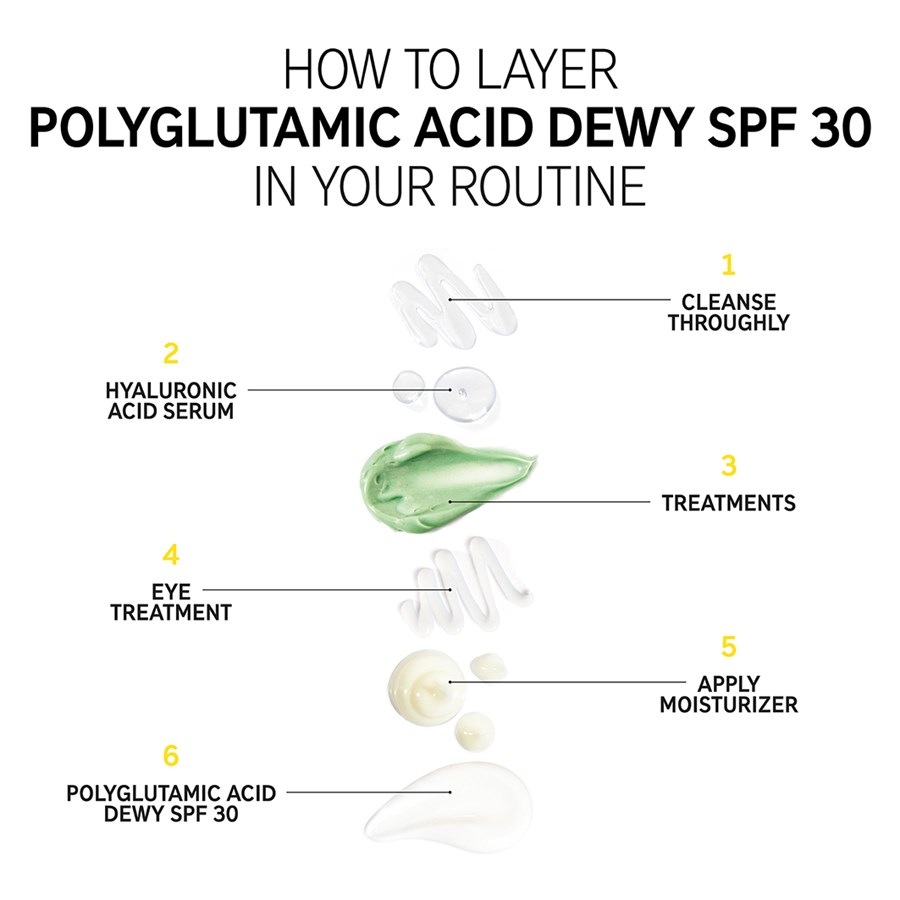 HOW TO LAYER
POLYGLUTAMIC ACID DEWY SPF 30
IN YOUR ROUTINE

1
CLEANSE THROUGHLY

2
HYALURONIC ACID SERUM

3
TREATMENTS

4
EYE TREATMENT

5
APPLY MOISTURIZER

6
POLYGLUTAMIC ACID DEWY SPF 30