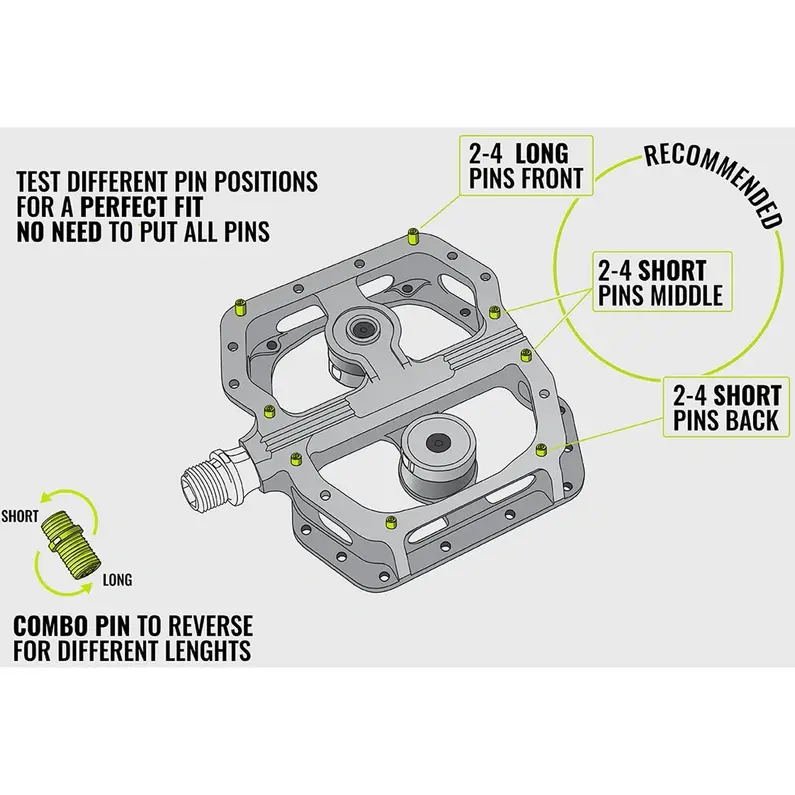 TEST DIFFERENT PIN POSITIONS FOR A PERFECT FIT NO NEED TO PUT ALL PINS

2-4 LONG PINS FRONT

RECOMMENDED

2-4 SHORT PINS MIDDLE

2-4 SHORT PINS BACK

SHORT

LONG

COMBO PIN TO REVERSE FOR DIFFERENT LENGHTS