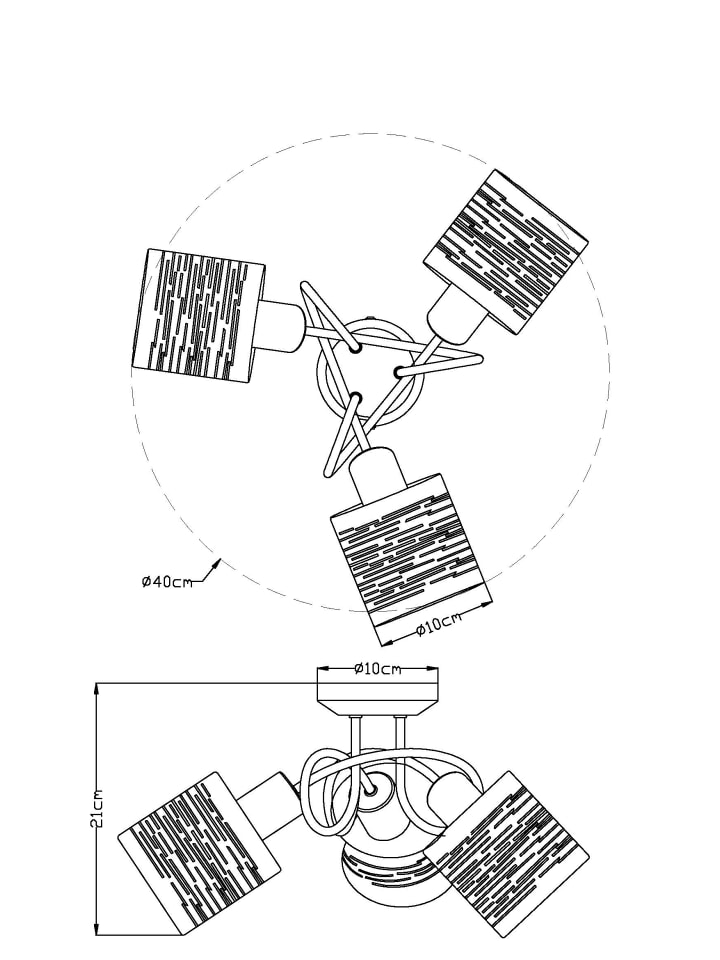 Ø40cm

Ø10cm

Ø10cm

21cm