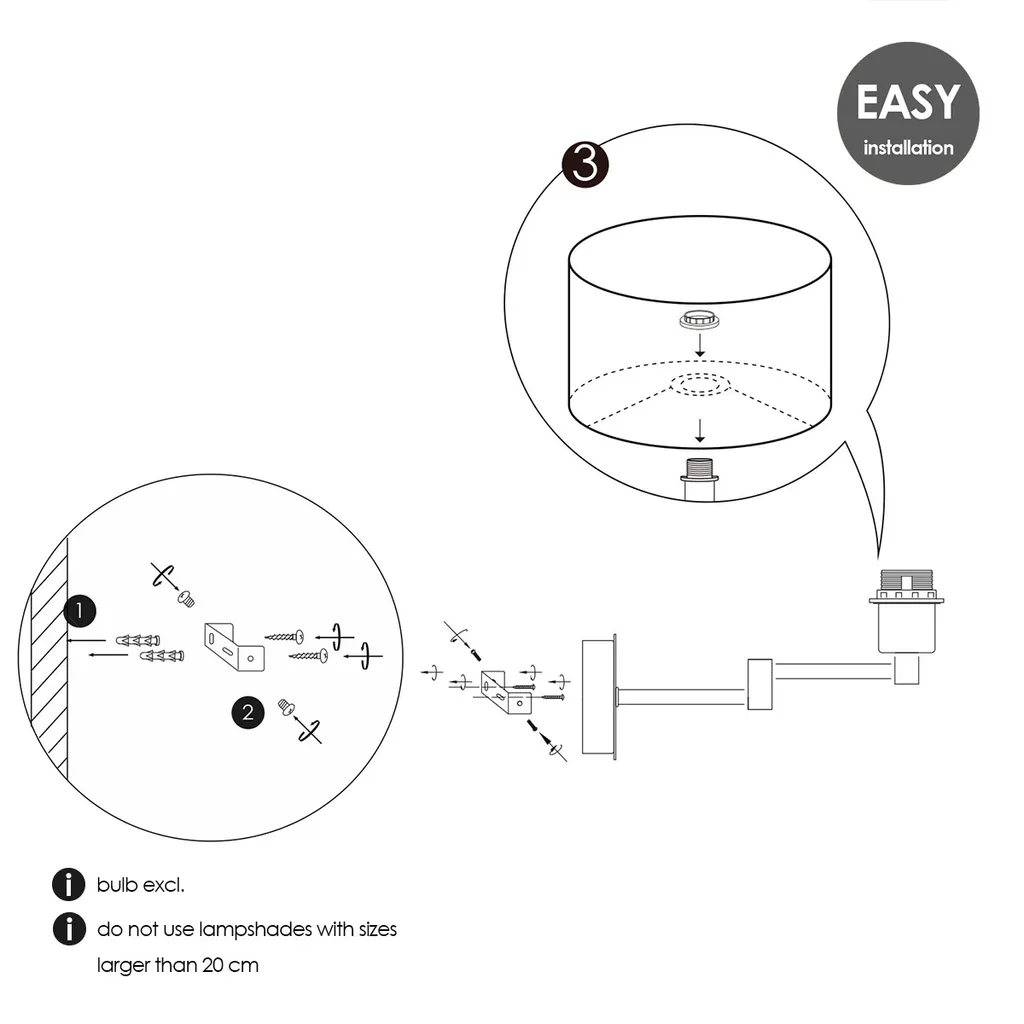 EASY
installation

3

1

2

i bulb excl.

i do not use lampshades with sizes larger than 20 cm