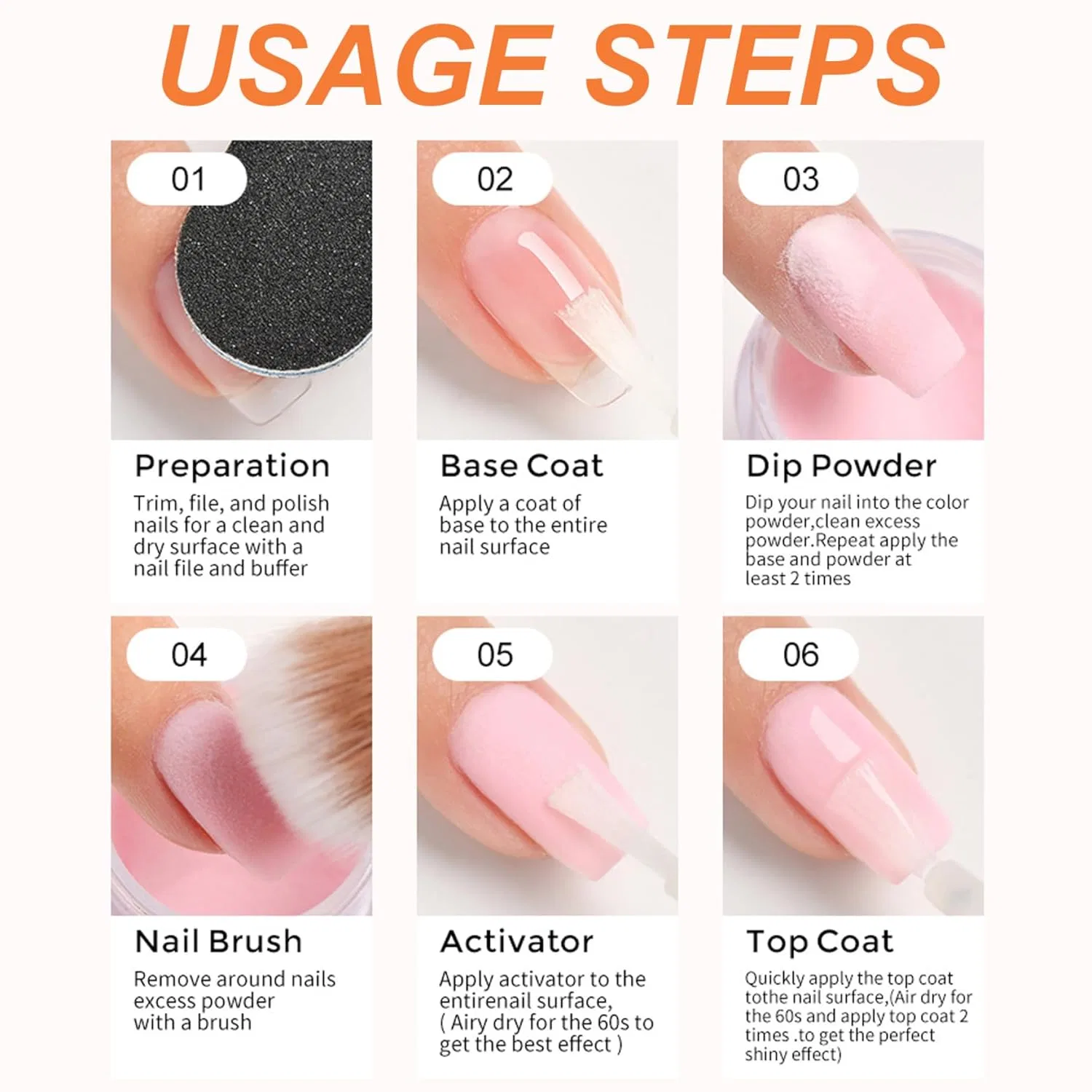 USAGE STEPS

01

Preparation

Trim, file, and polish nails for a clean and dry surface with a nail file and buffer

02

Base Coat

Apply a coat of base to the entire nail surface

03

Dip Powder

Dip your nail into the color powder,clean excess powder.Repeat apply the base and powder at least 2 times

04

Nail Brush

Remove around nails excess powder with a brush

05

Activator

Apply activator to the entirenail surface, ( Airy dry for the 60s to get the best effect )

06

Top Coat

Quickly apply the top coat tothe nail surface,(Air dry for the 60s and apply top coat 2 times .to get the perfect shiny effect)