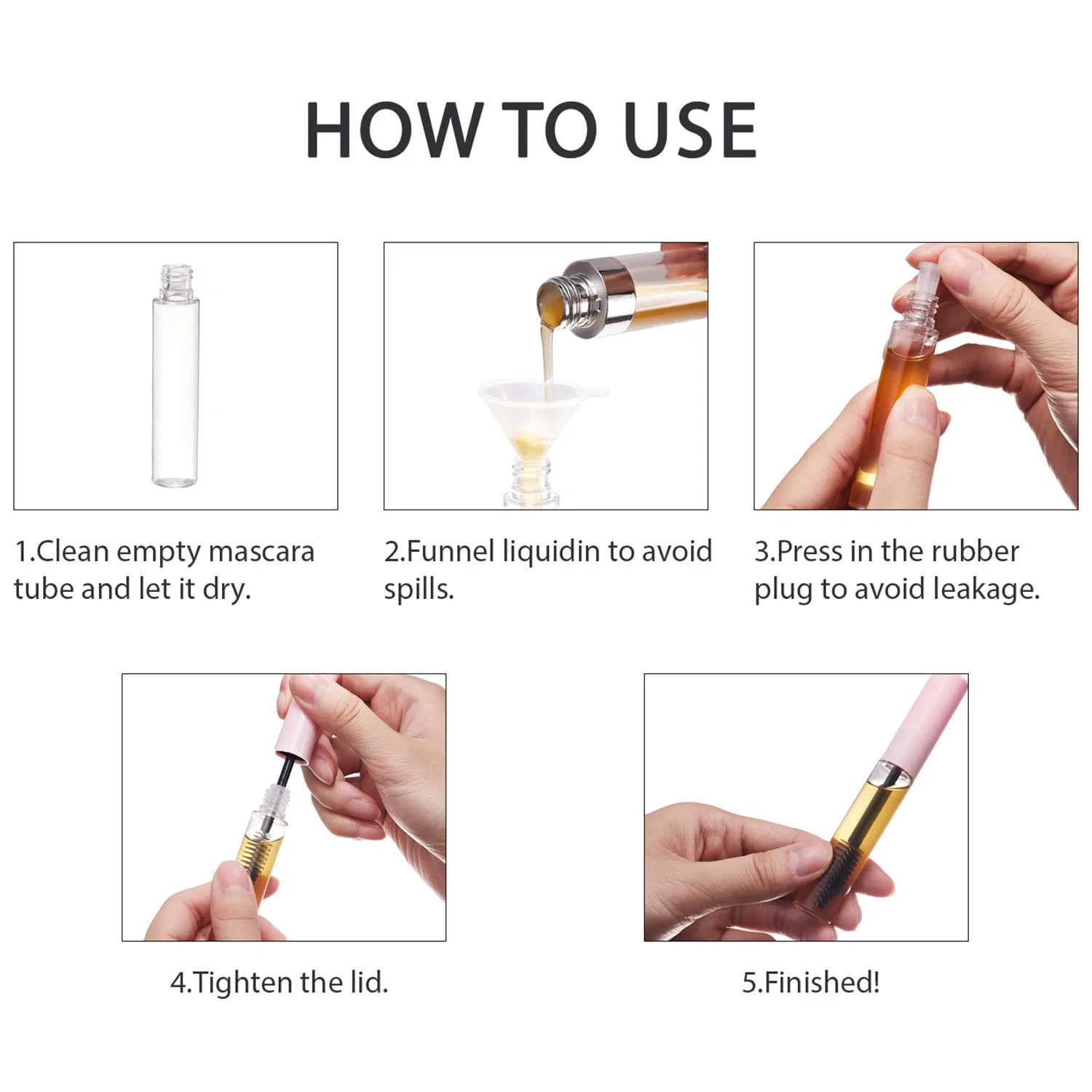 HOW TO USE

1.Clean empty mascara tube and let it dry.

2.Funnel liquidin to avoid spills.

3.Press in the rubber plug to avoid leakage.

4.Tighten the lid.

5.Finished!