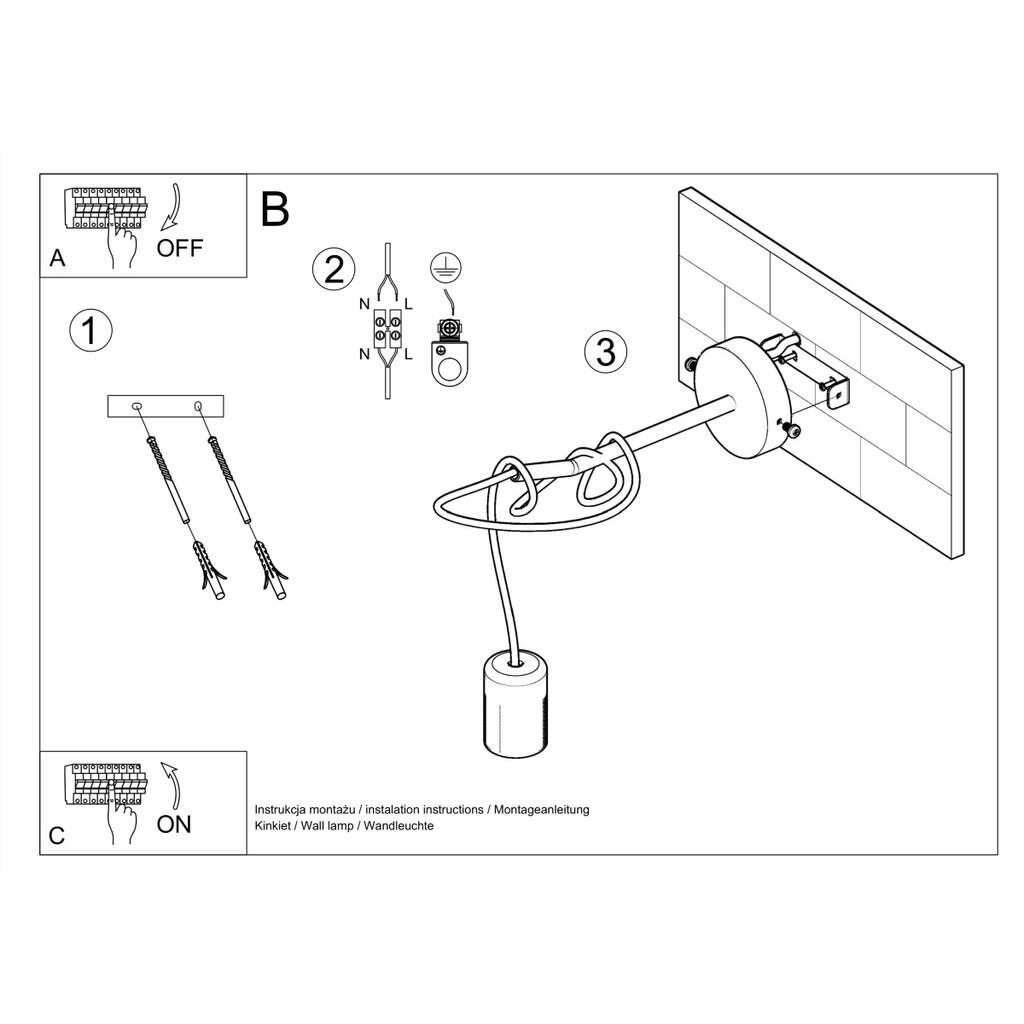 A
OFF

B

1

2
N L
N L

3

C
ON

Instrukcja montażu / instalation instructions / Montageanleitung
Kinkiet / Wall lamp / Wandleuchte