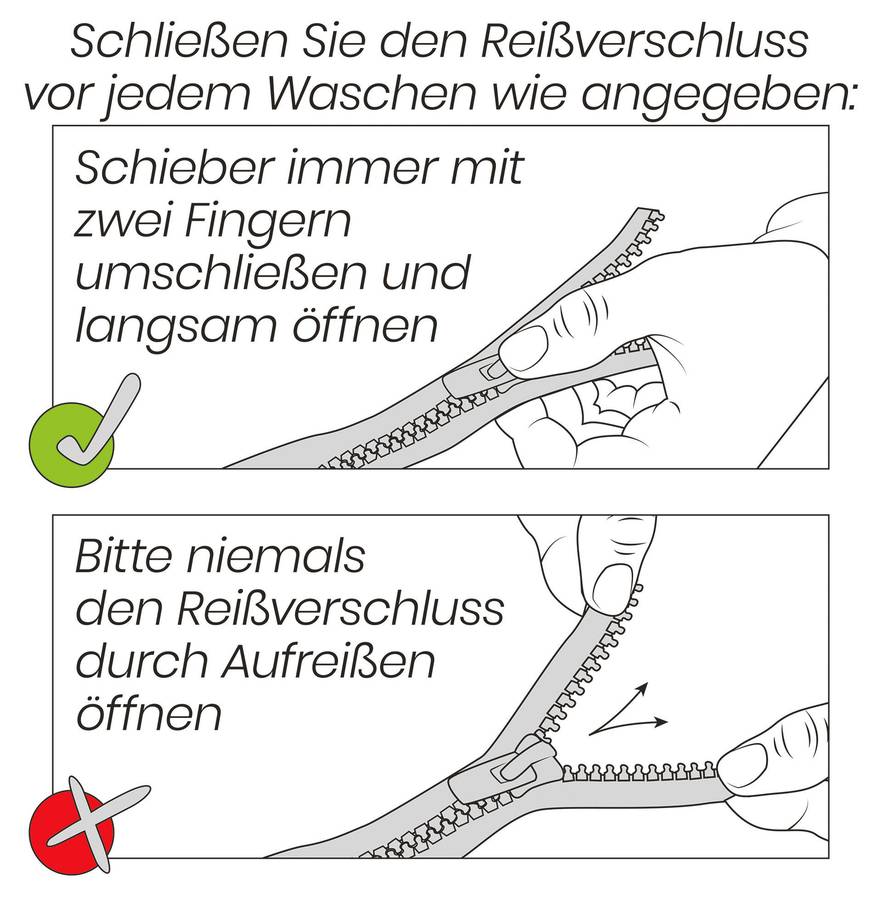 Schließen Sie den Reißverschluss vor jedem Waschen wie angegeben:

Schieber immer mit zwei Fingern umschließen und langsam öffnen

Bitte niemals den Reißverschluss durch Aufreißen öffnen