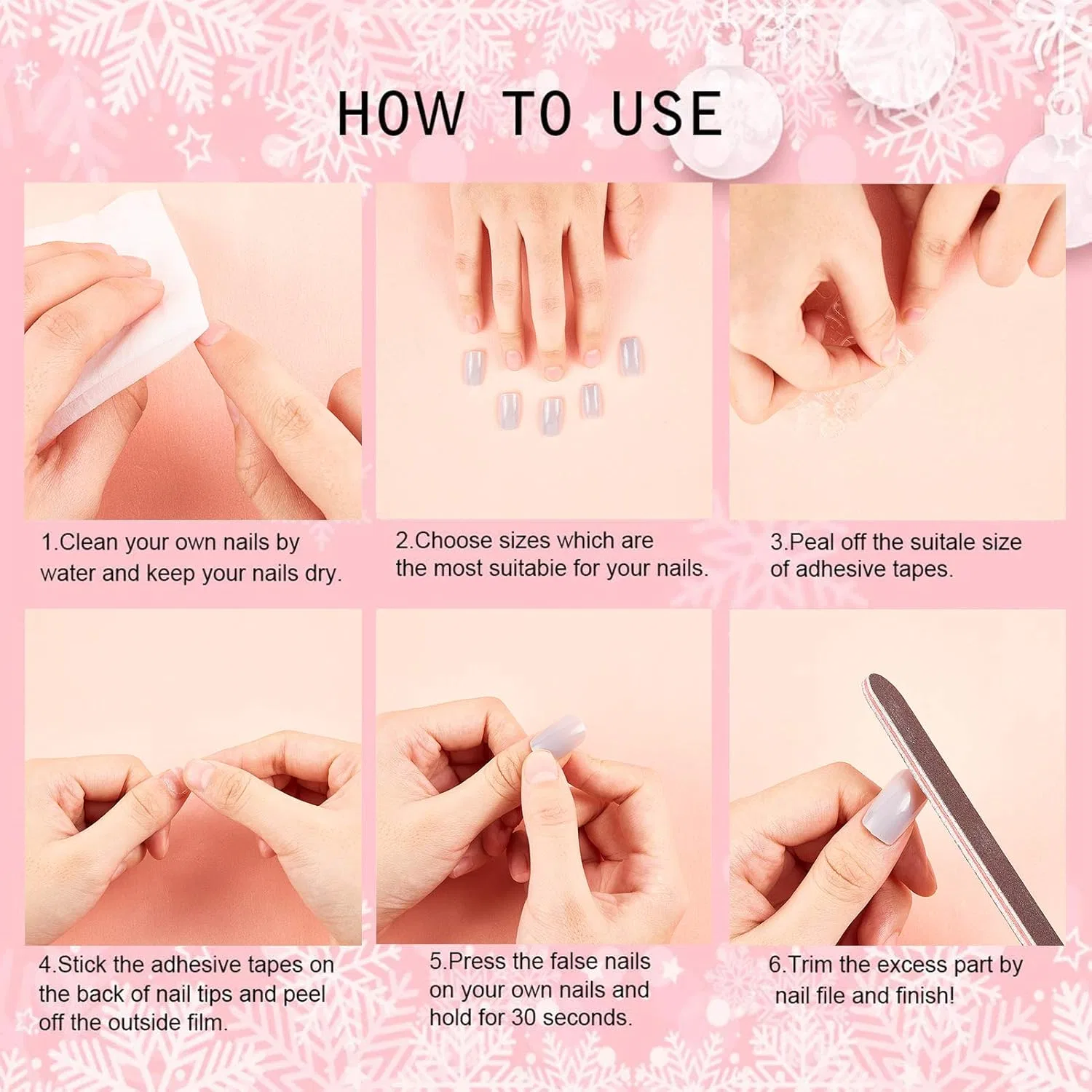 HOW TO USE

1.Clean your own nails by water and keep your nails dry.

2.Choose sizes which are the most suitabie for your nails.

3.Peal off the suitale size of adhesive tapes.

4.Stick the adhesive tapes on the back of nail tips and peel off the outside film.

5.Press the false nails on your own nails and hold for 30 seconds.

6.Trim the excess part by nail file and finish!