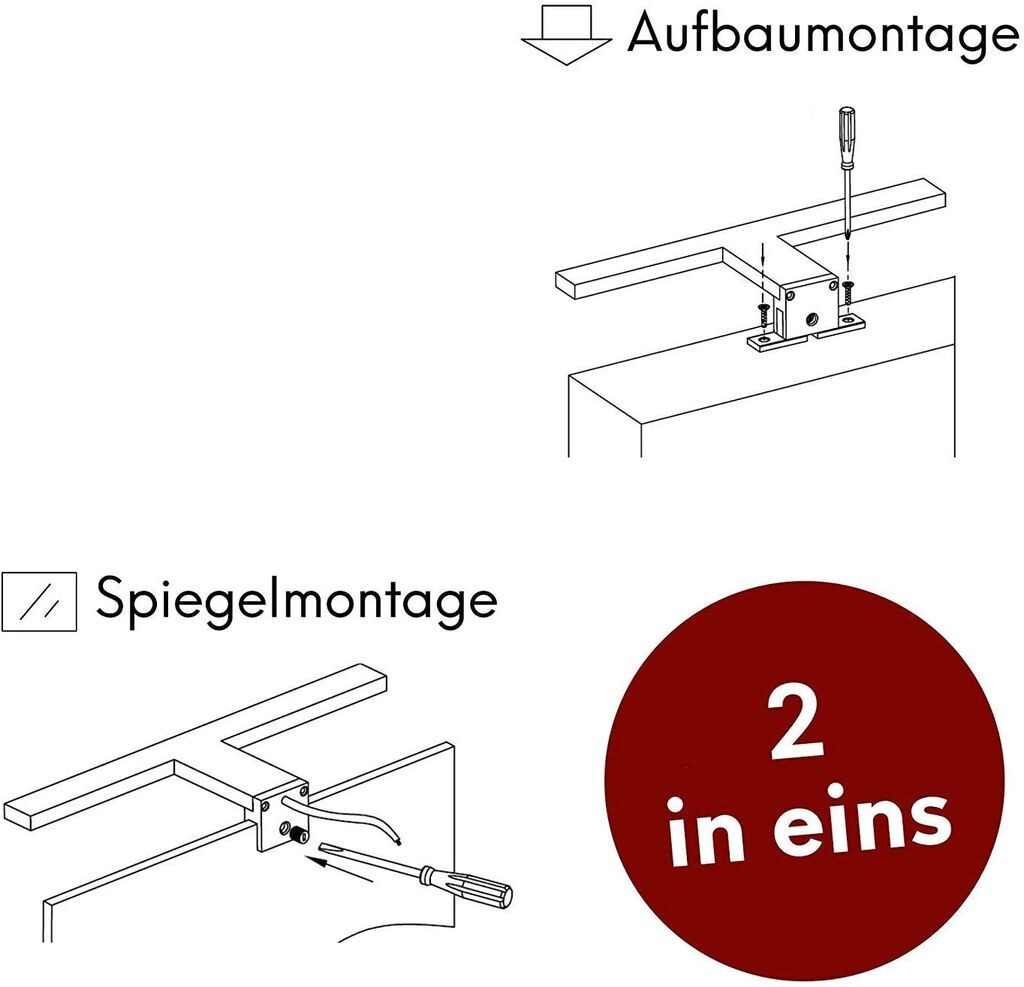 Aufbaumontage

Spiegelmontage

2
in eins