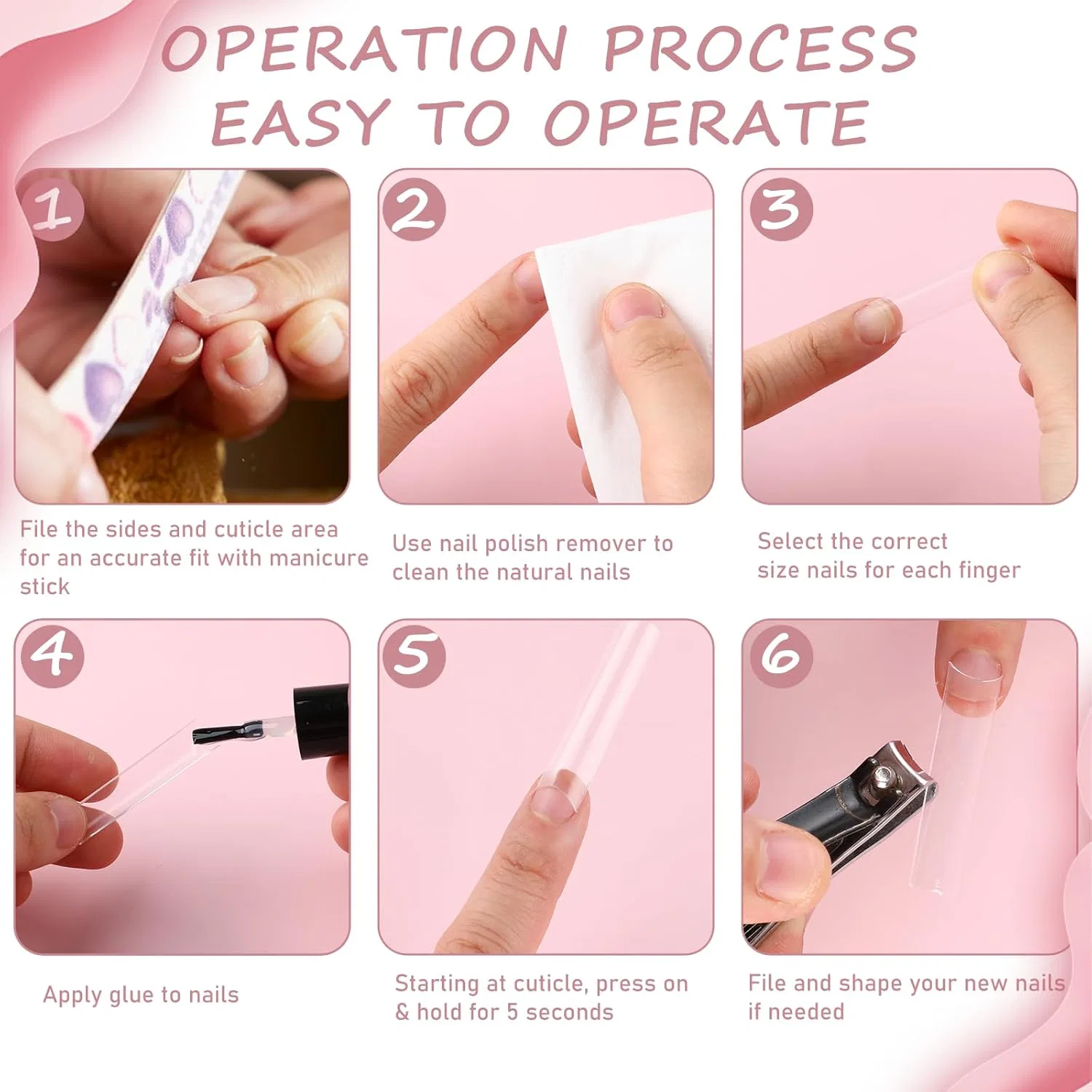 OPERATION PROCESS
EASY TO OPERATE

1

File the sides and cuticle area for an accurate fit with manicure stick

2

Use nail polish remover to clean the natural nails

3

Select the correct size nails for each finger

4

Apply glue to nails

5

Starting at cuticle, press on & hold for 5 seconds

6

File and shape your new nails if needed