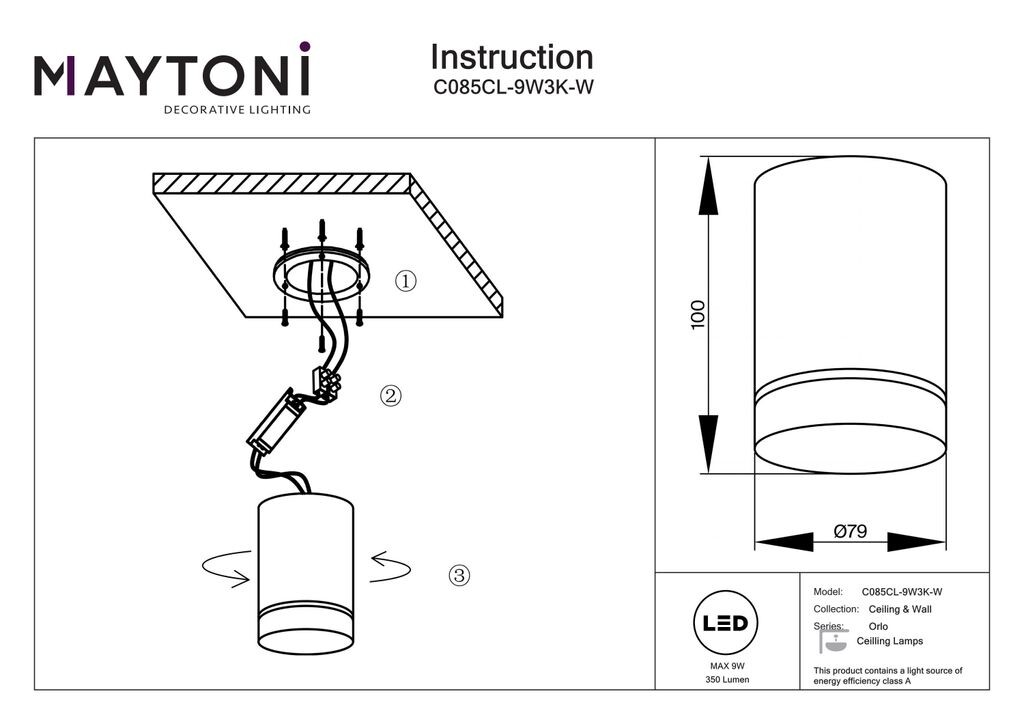 MAYTONI
DECORATIVE LIGHTING

Instruction
C085CL-9W3K-W

①

②

③

100

Ø79

LED

MAX 9W
350 Lumen

Model: C085CL-9W3K-W
Collection: Ceiling & Wall
Series: Orlo
Ceilling Lamps

This product contains a light source of energy efficiency class A