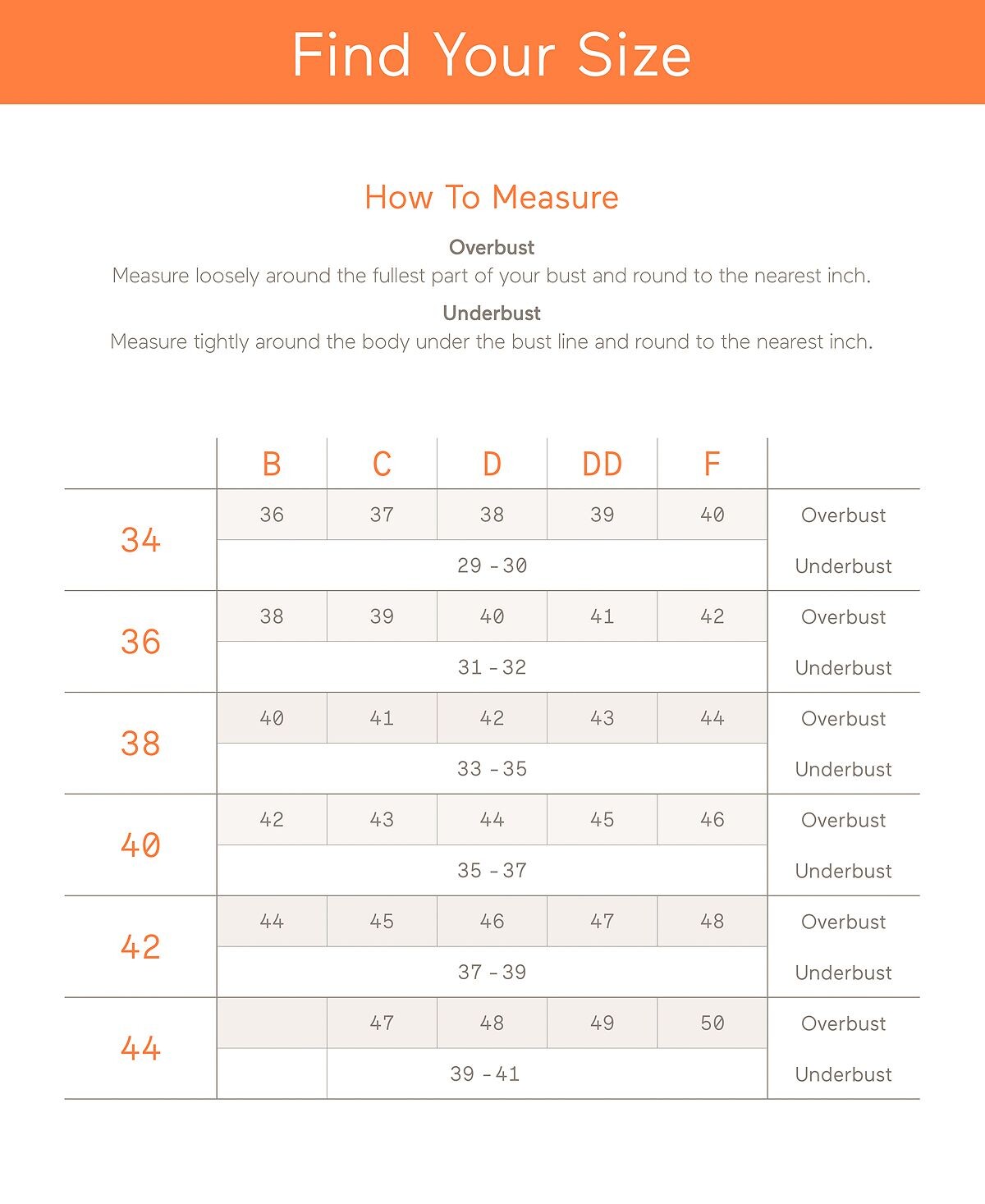 Find Your Size

How To Measure

Overbust
Measure loosely around the fullest part of your bust and round to the nearest inch.

Underbust
Measure tightly around the body under the bust line and round to the nearest inch.

| | B | C | D | DD | F | |
|---|---|---|---|---|---|---|
| 34 | 36 | 37 | 38 | 39 | 40 | Overbust |
| | 29 - 30 | | | | | Underbust |
| 36 | 38 | 39 | 40 | 41 | 42 | Overbust |
| | 31 - 32 | | | | | Underbust |
| 38 | 40 | 41 | 42 | 43 | 44 | Overbust |
| | 33 - 35 | | | | | Underbust |
| 40 | 42 | 43 | 44 | 45 | 46 | Overbust |
| | 35 - 37 | | | | | Underbust |
| 42 | 44 | 45 | 46 | 47 | 48 | Overbust |
| | 37 - 39 | | | | | Underbust |
| 44 | | 47 | 48 | 49 | 50 | Overbust |
| | | 39 - 41 | | | | Underbust |